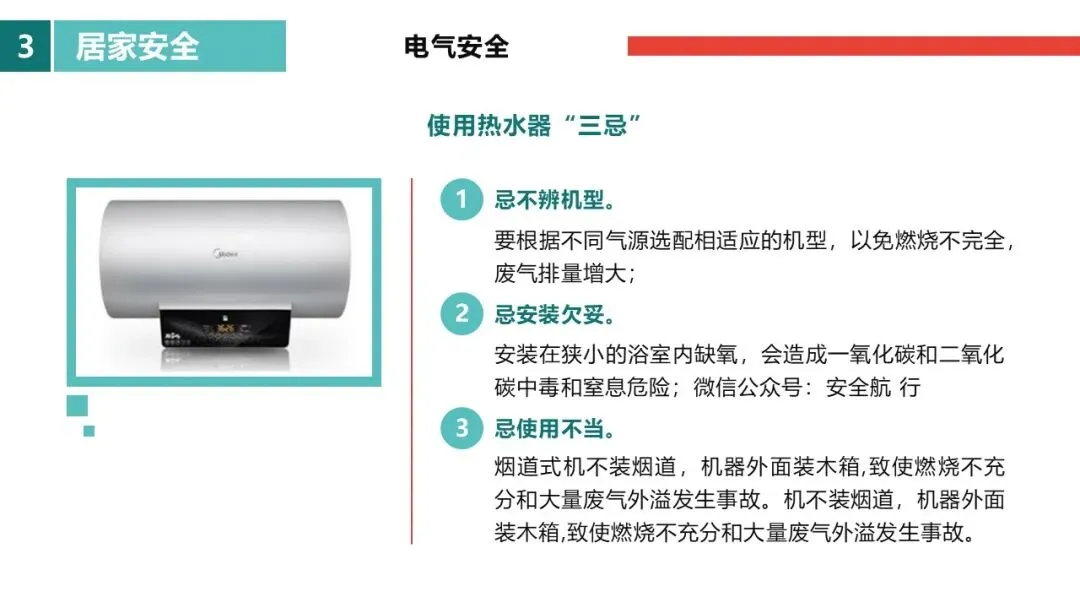 3 居家安全

电气安全

使用热水器“三忌”

Midea

1 忌不辨机型。

要根据不同气源选配相适应的机型，以免燃烧不完全，废气排量增大；

2 忌安装欠妥。

安装在狭小的浴室内缺氧，会造成一氧化碳和二氧化碳中毒和窒息危险；微信公众号：安全航 行

3 忌使用不当。

烟道式机不装烟道，机器外面装木箱,致使燃烧不充分和大量废气外溢发生事故。机不装烟道，机器外面装木箱,致使燃烧不充分和大量废气外溢发生事故。