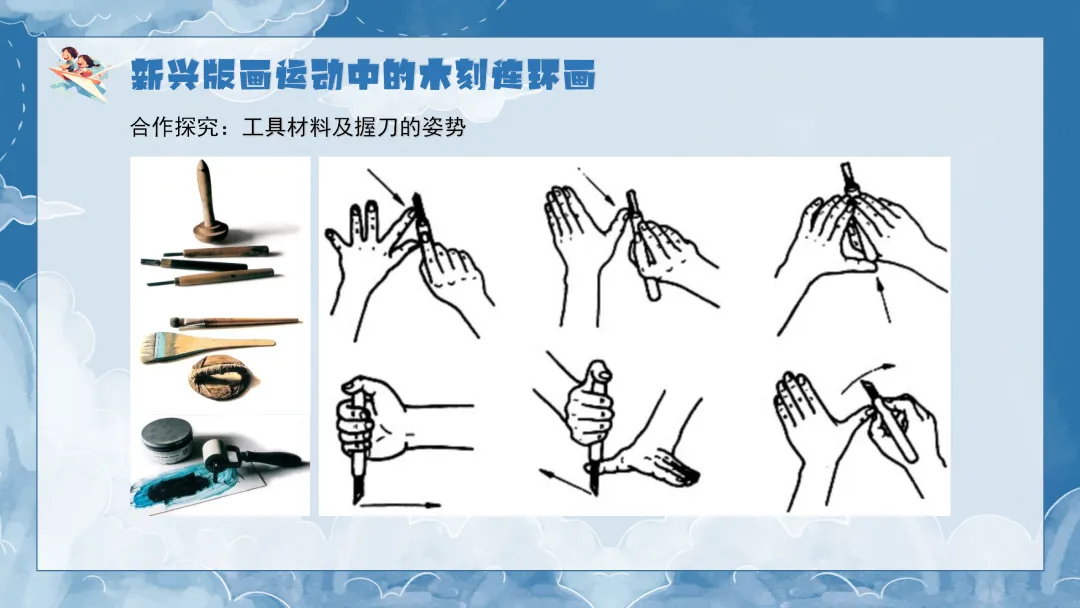 新兴版画运动中的木刻连环画

合作探究：工具材料及握刀的姿势