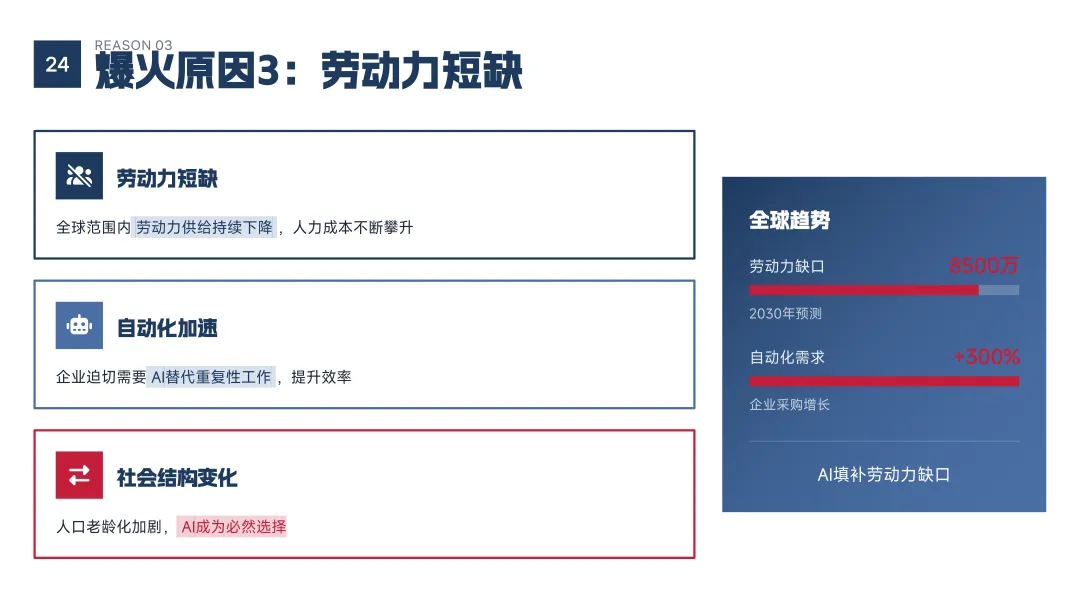 24

REASON 03

爆火原因3：劳动力短缺

劳动力短缺

全球范围内劳动力供给持续下降，人力成本不断攀升

自动化加速

企业迫切需要AI替代重复性工作，提升效率

社会结构变化

人口老龄化加剧，AI成为必然选择

全球趋势

劳动力缺口 8500万

2030年预测

自动化需求 +300%

企业采购增长

AI填补劳动力缺口