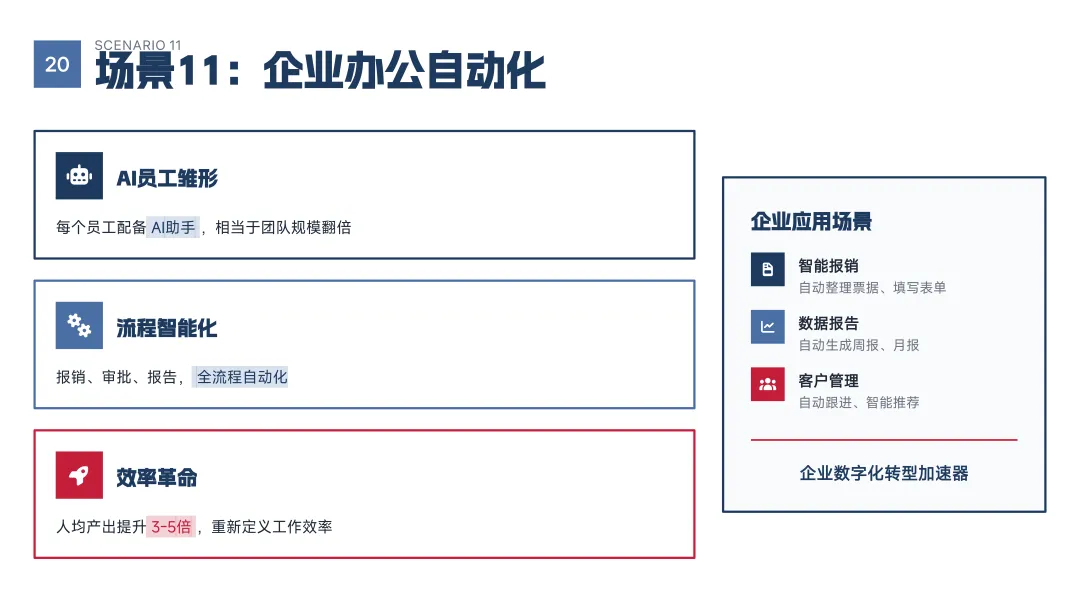 20

SCENARIO 11

场景11：企业办公自动化

AI员工雏形

每个员工配备AI助手，相当于团队规模翻倍

流程智能化

报销、审批、报告，全流程自动化

效率革命

人均产出提升3-5倍，重新定义工作效率

企业应用场景

智能报销
自动整理票据、填写表单

数据报告
自动生成周报、月报

客户管理
自动跟进、智能推荐

企业数字化转型加速器