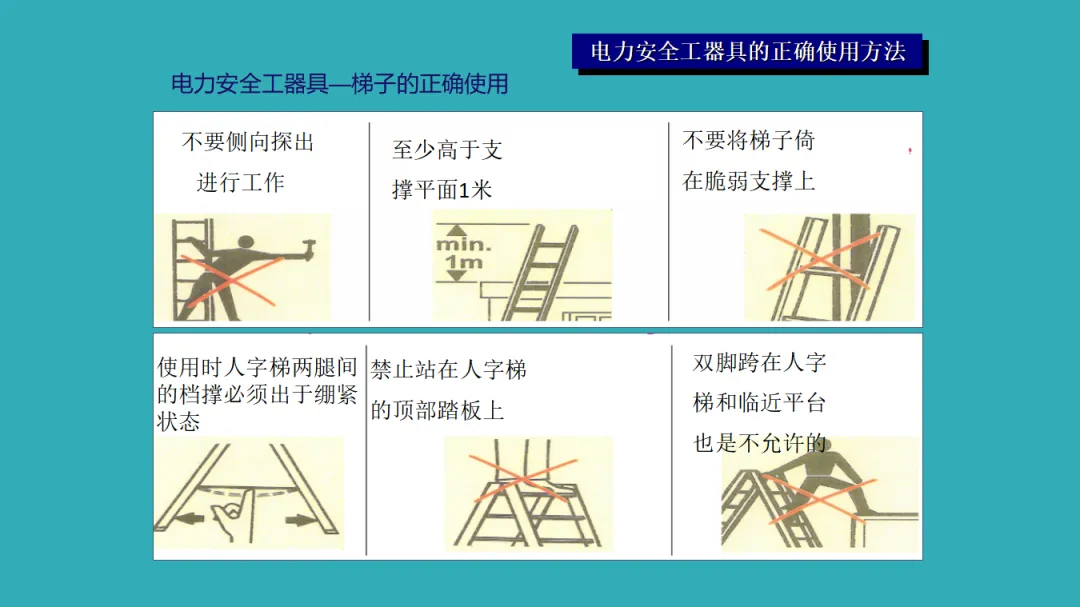 电力安全工器具的正确使用方法

电力安全工器具—梯子的正确使用

不要侧向探出进行工作

至少高于支撑平面1米

min. 1m

不要将梯子倚在脆弱支撑上

使用时人字梯两腿间的档撑必须出于绷紧状态

禁止站在人字梯的顶部踏板上

双脚跨在人字梯和临近平台也是不允许的