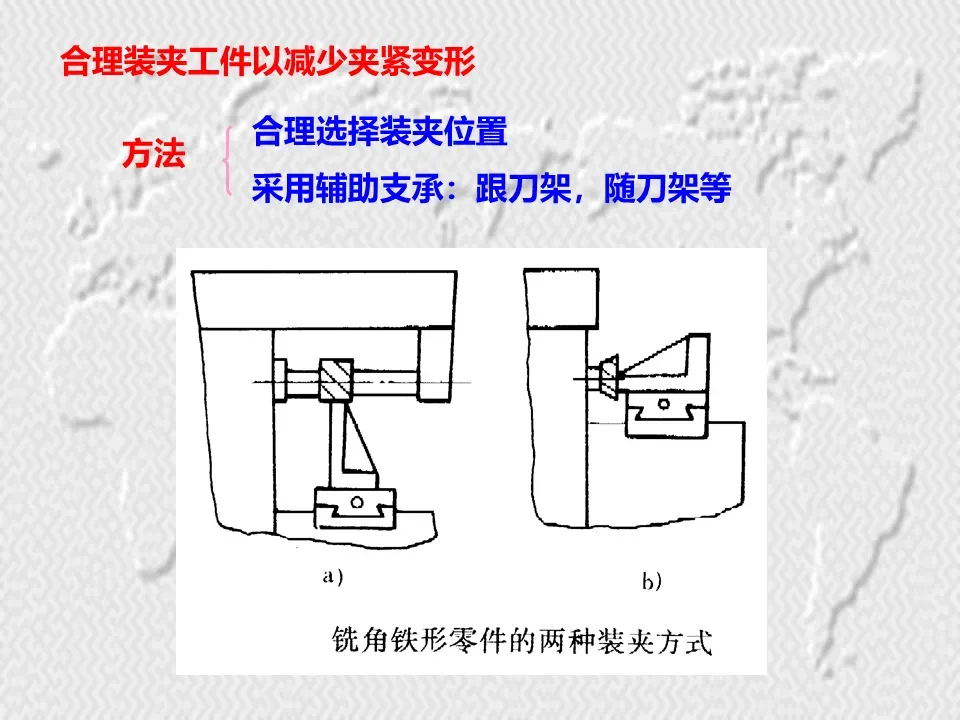 合理装夹工件以减少夹紧变形

方法

合理选择装夹位置

采用辅助支承：跟刀架，随刀架等

a)

b)

铣角铁形零件的两种装夹方式