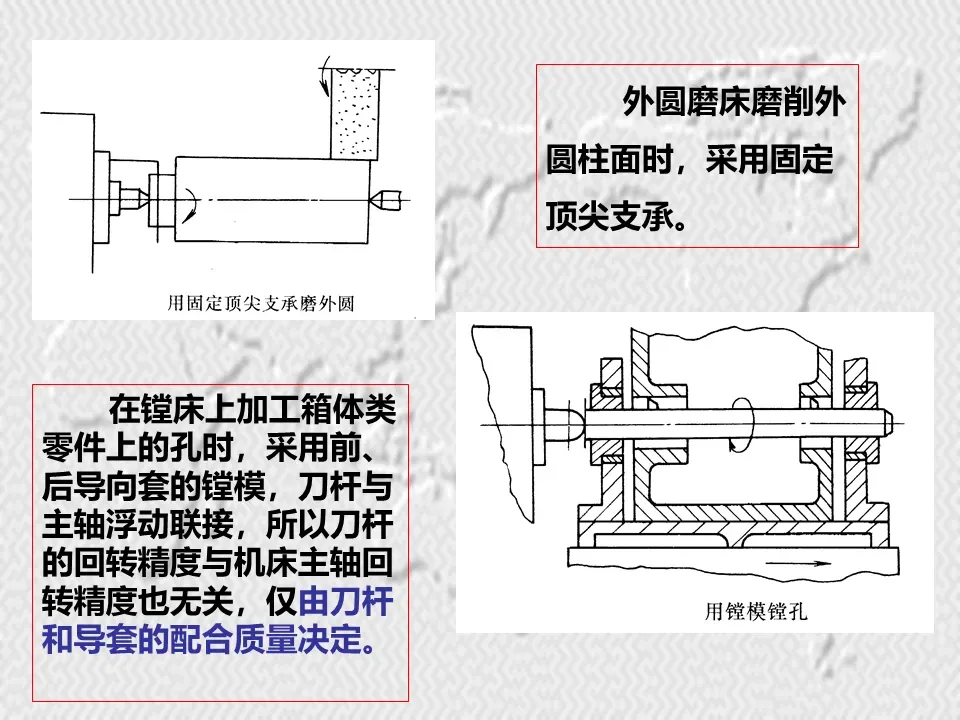 用固定顶尖支承磨外圆

外圆磨床磨削外圆柱面时，采用固定顶尖支承。

在镗床上加工箱体类零件上的孔时，采用前、后导向套的镗模，刀杆与主轴浮动联接，所以刀杆的回转精度与机床主轴回转精度也无关，仅由刀杆和导套的配合质量决定。

用镗模镗孔