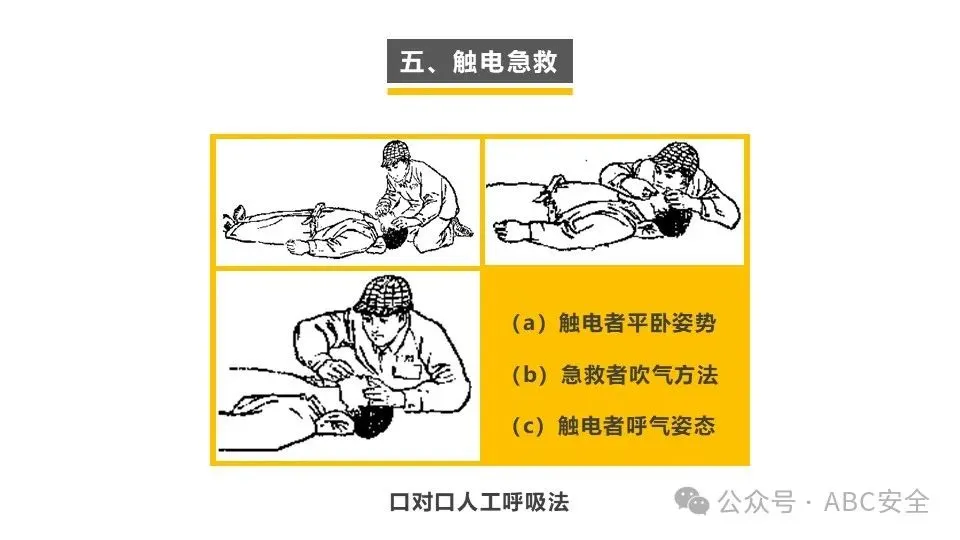 五、触电急救

（a）触电者平卧姿势

（b）急救者吹气方法

（c）触电者呼气姿态

口对口人工呼吸法

公众号 · ABC安全