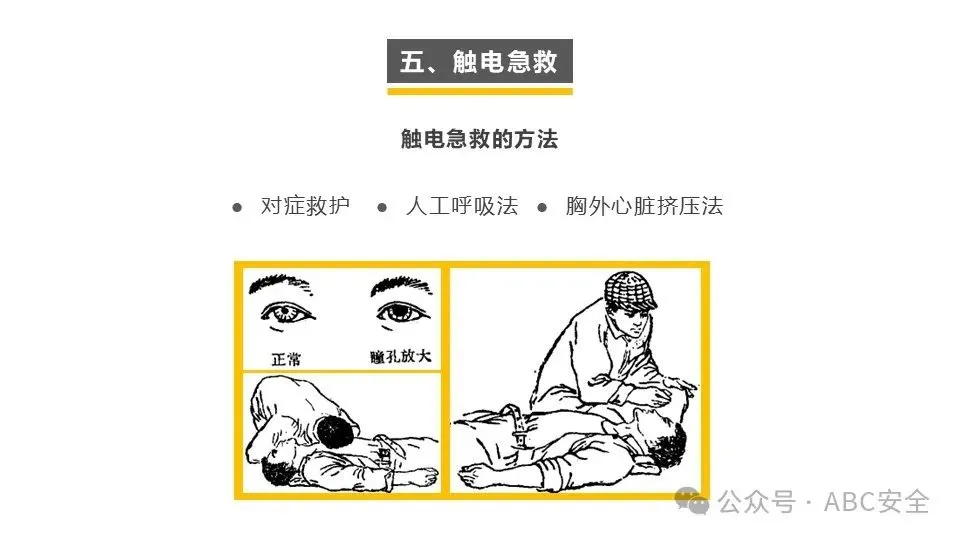 五、触电急救

触电急救的方法

● 对症救护 ● 人工呼吸法 ● 胸外心脏挤压法

正常

瞳孔放大

公众号 · ABC安全