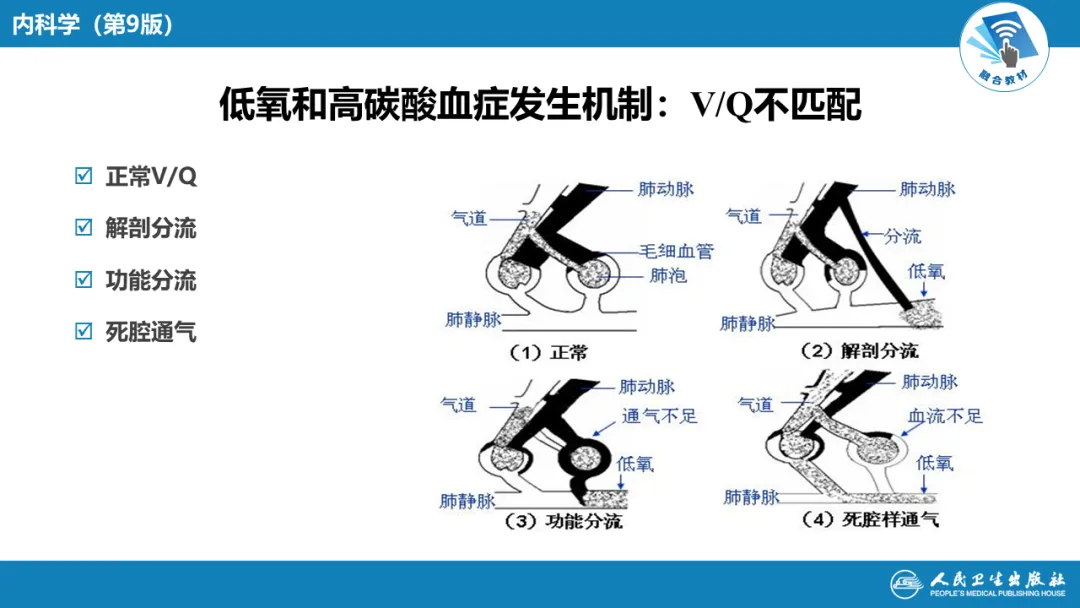 内科学（第9版）

融合教材

低氧和高碳酸血症发生机制：V/Q不匹配

☑ 正常V/Q

☑ 解剖分流

☑ 功能分流

☑ 死腔通气

气道
肺动脉
毛细血管
肺泡
肺静脉
（1）正常

气道
肺动脉
分流
低氧
肺静脉
（2）解剖分流

气道
肺动脉
通气不足
低氧
肺静脉
（3）功能分流

气道
肺动脉
血流不足
低氧
肺静脉
（4）死腔样通气

人民卫生出版社
PEOPLE'S MEDICAL PUBLISHING HOUSE