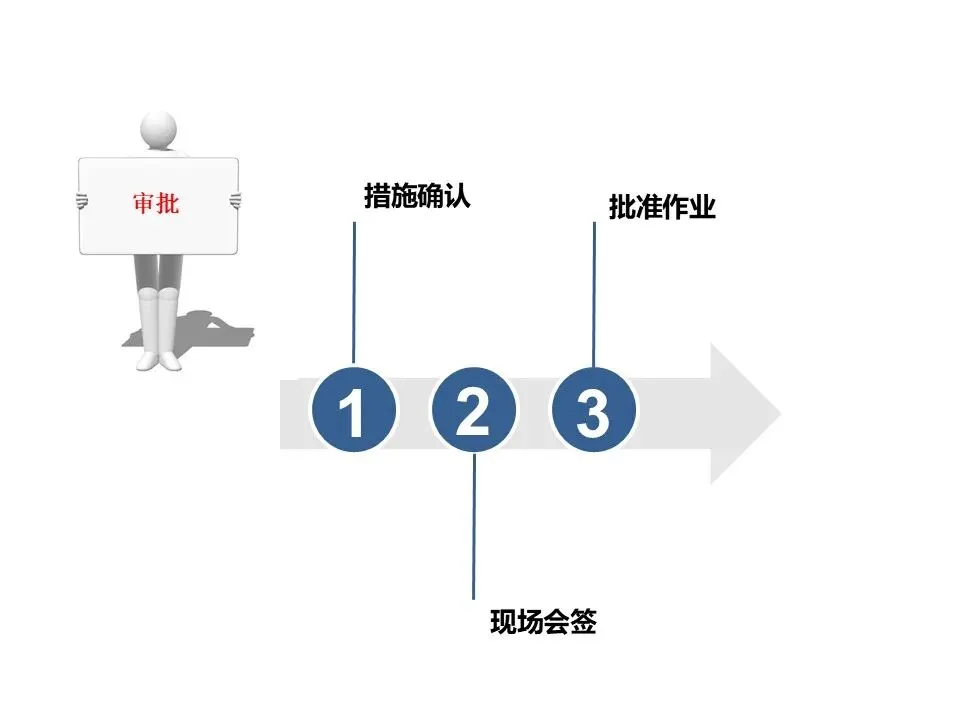 审批

措施确认

批准作业

1

2

3

现场会签