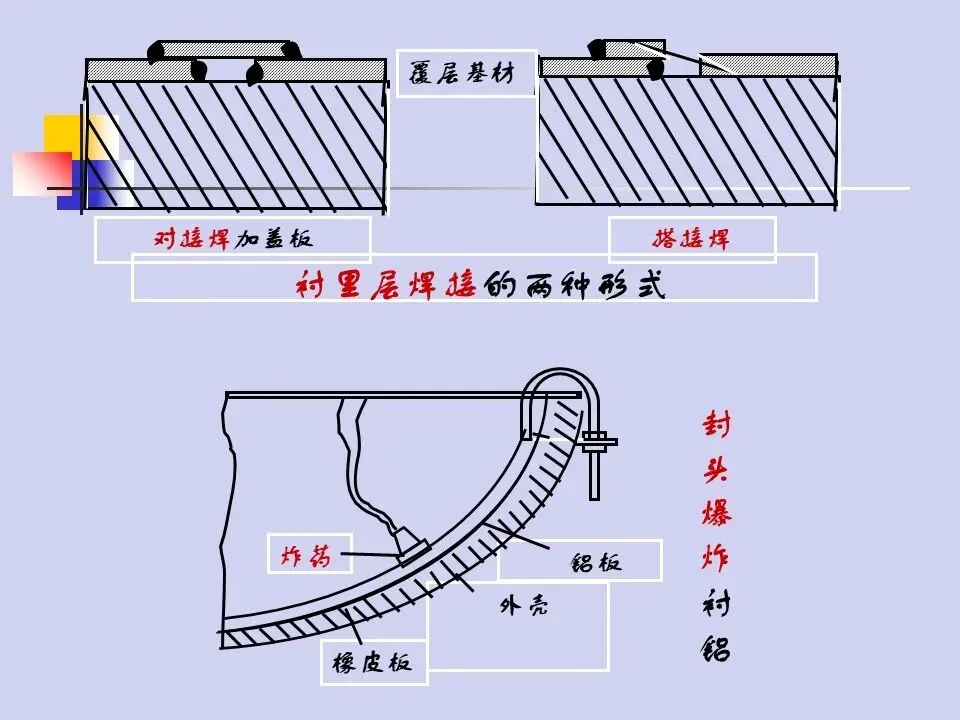 覆层基材

对接焊加盖板

搭接焊

衬里层焊接的两种形式

炸药

铝板

外壳

橡皮板

封头爆炸衬铝