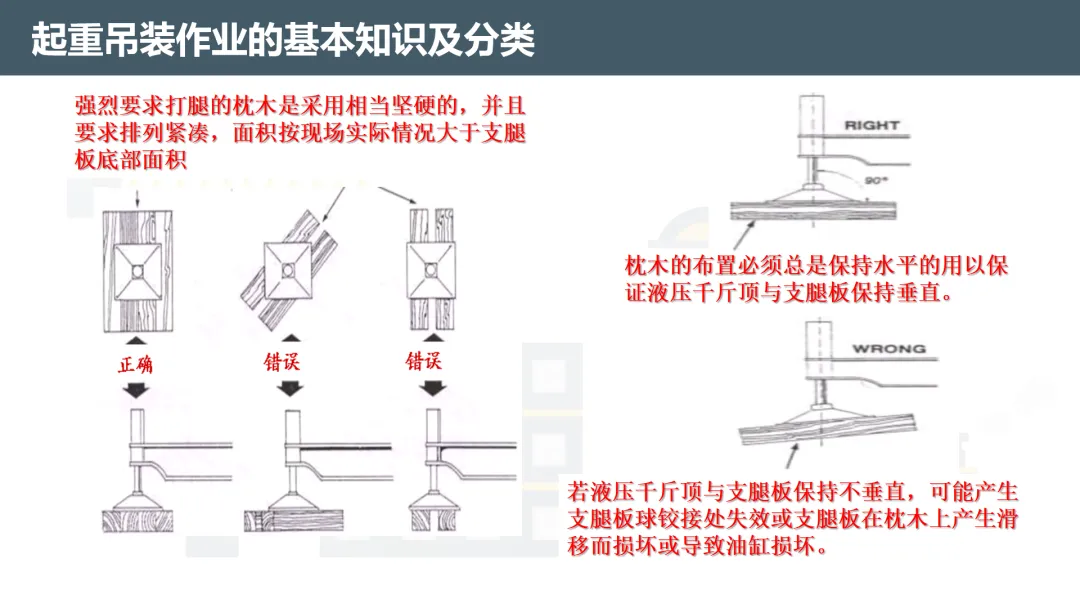 起重吊装作业的基本知识及分类

强烈要求打腿的枕木是采用相当坚硬的，并且要求排列紧凑，面积按现场实际情况大于支腿板底部面积

正确

错误

错误

RIGHT

90°

枕木的布置必须总是保持水平的用以保证液压千斤顶与支腿板保持垂直。

WRONG

若液压千斤顶与支腿板保持不垂直，可能产生支腿板球铰接处失效或支腿板在枕木上产生滑移而损坏或导致油缸损坏。