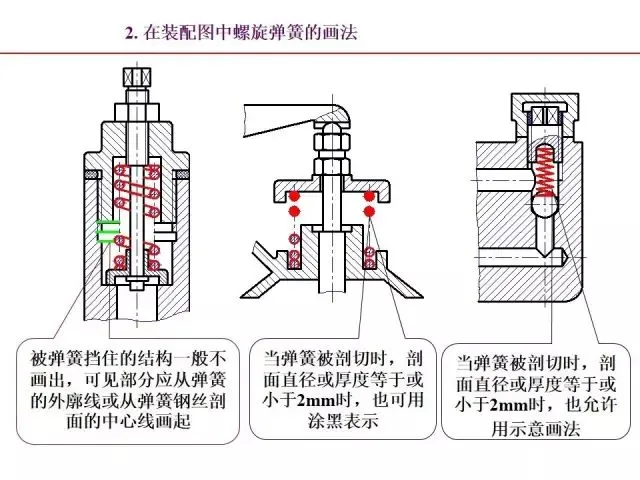 2. 在装配图中螺旋弹簧的画法

被弹簧挡住的结构一般不画出，可见部分应从弹簧的外廓线或从弹簧钢丝剖面的中心线画起

当弹簧被剖切时，剖面直径或厚度等于或小于2mm时，也可用涂黑表示

当弹簧被剖切时，剖面直径或厚度等于或小于2mm时，也允许用示意画法