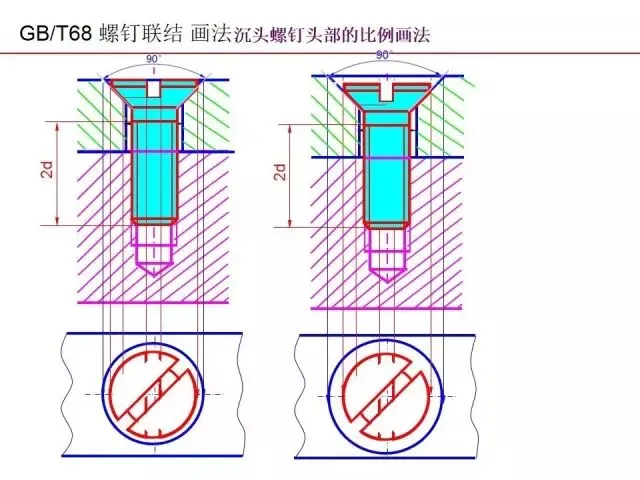 GB/T68 螺钉联结 画法沉头螺钉头部的比例画法

90°

2d

90°

2d