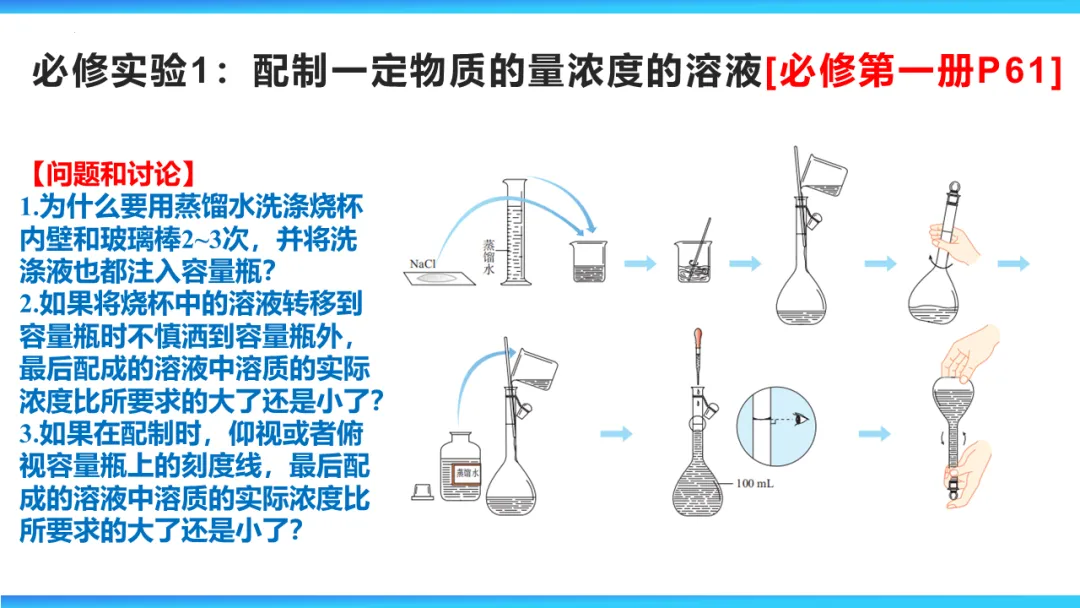 必修实验1：配制一定物质的量浓度的溶液[必修第一册P61]

【问题和讨论】
1.为什么要用蒸馏水洗涤烧杯内壁和玻璃棒2~3次，并将洗涤液也都注入容量瓶？
2.如果将烧杯中的溶液转移到容量瓶时不慎洒到容量瓶外，最后配成的溶液中溶质的实际浓度比所要求的大了还是小了？
3.如果在配制时，仰视或者俯视容量瓶上的刻度线，最后配成的溶液中溶质的实际浓度比所要求的大了还是小了？

NaCl
蒸馏水
蒸馏水
100 mL