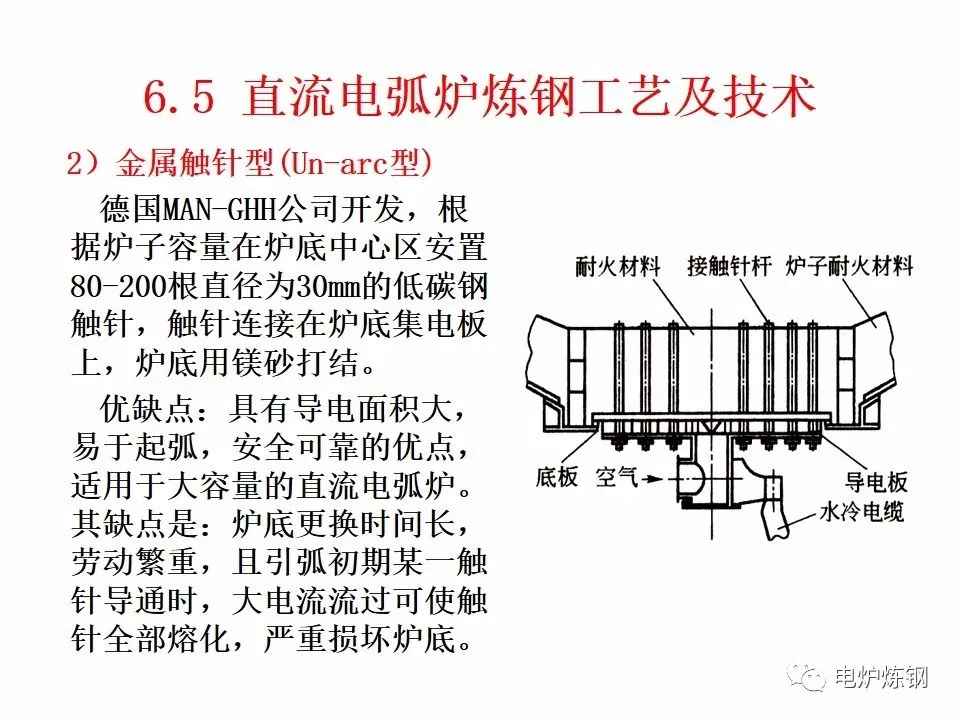 6.5 直流电弧炉炼钢工艺及技术

2）金属触针型(Un-arc型)

德国MAN-GHH公司开发，根据炉子容量在炉底中心区安置80-200根直径为30mm的低碳钢触针，触针连接在炉底集电板上，炉底用镁砂打结。

优缺点：具有导电面积大，易于起弧，安全可靠的优点，适用于大容量的直流电弧炉。其缺点是：炉底更换时间长，劳动繁重，且引弧初期某一触针导通时，大电流流过可使触针全部熔化，严重损坏炉底。

耐火材料 接触针杆 炉子耐火材料

底板 空气 导电板 水冷电缆

电炉炼钢