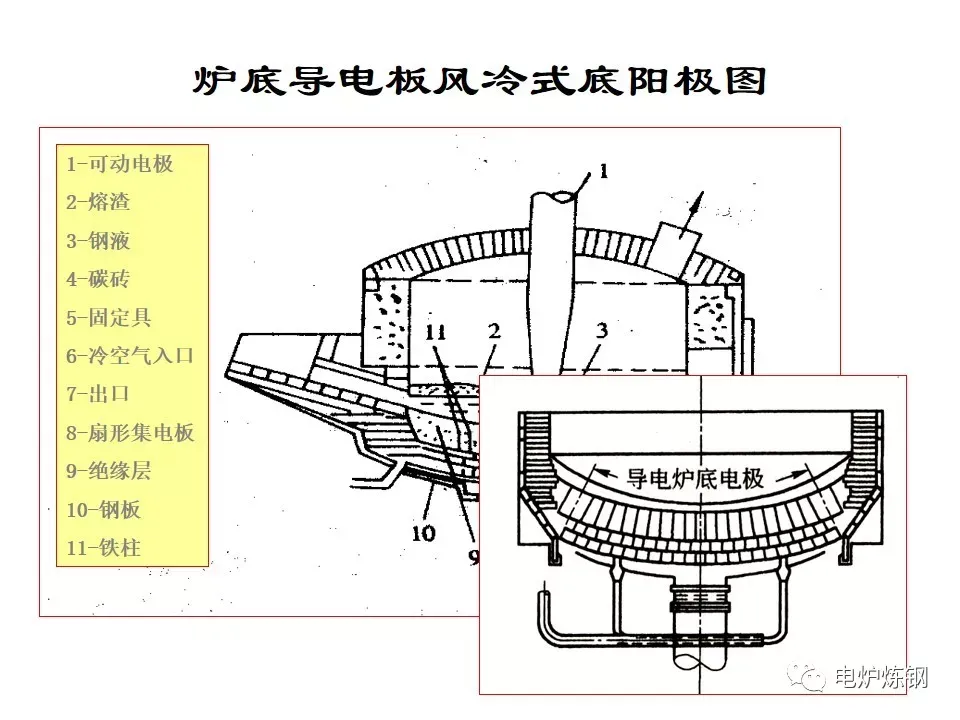 炉底导电板风冷式底阳极图

1-可动电极
2-熔渣
3-钢液
4-碳砖
5-固定具
6-冷空气入口
7-出口
8-扇形集电板
9-绝缘层
10-钢板
11-铁柱

1
11
2
3
10
9
导电炉底电极

电炉炼钢