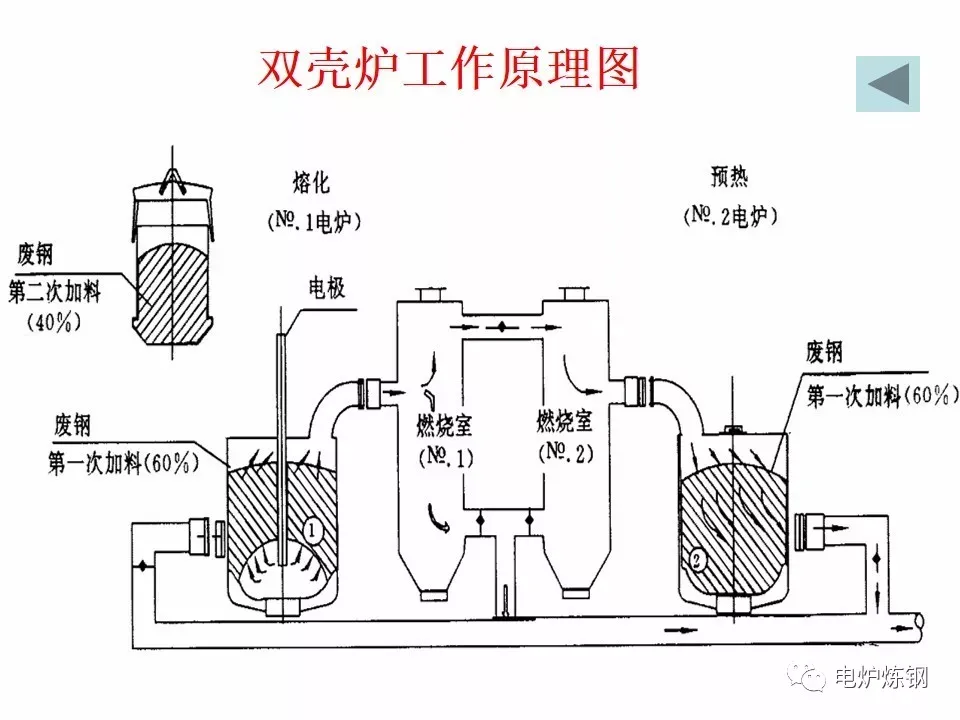 双壳炉工作原理图

熔化
(№.1电炉)

预热
(№.2电炉)

废钢
第二次加料
(40%)

电极

废钢
第一次加料(60%)

燃烧室
(№.1)

燃烧室
(№.2)

废钢
第一次加料(60%)

①

②

电炉炼钢