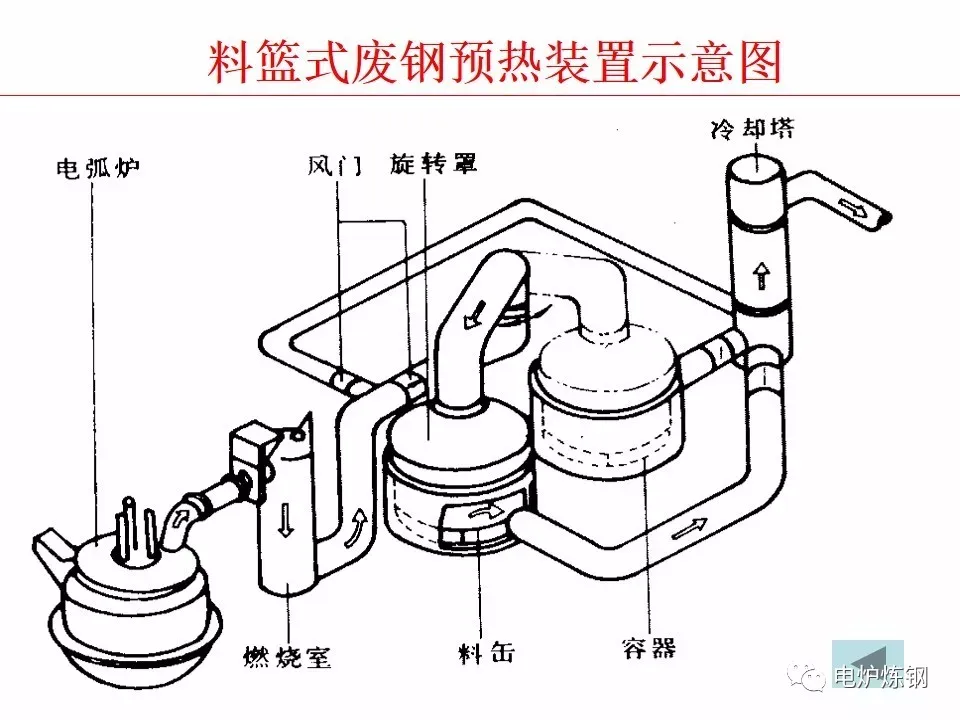 料篮式废钢预热装置示意图

电弧炉

风门

旋转罩

冷却塔

燃烧室

料缶

容器

电炉炼钢