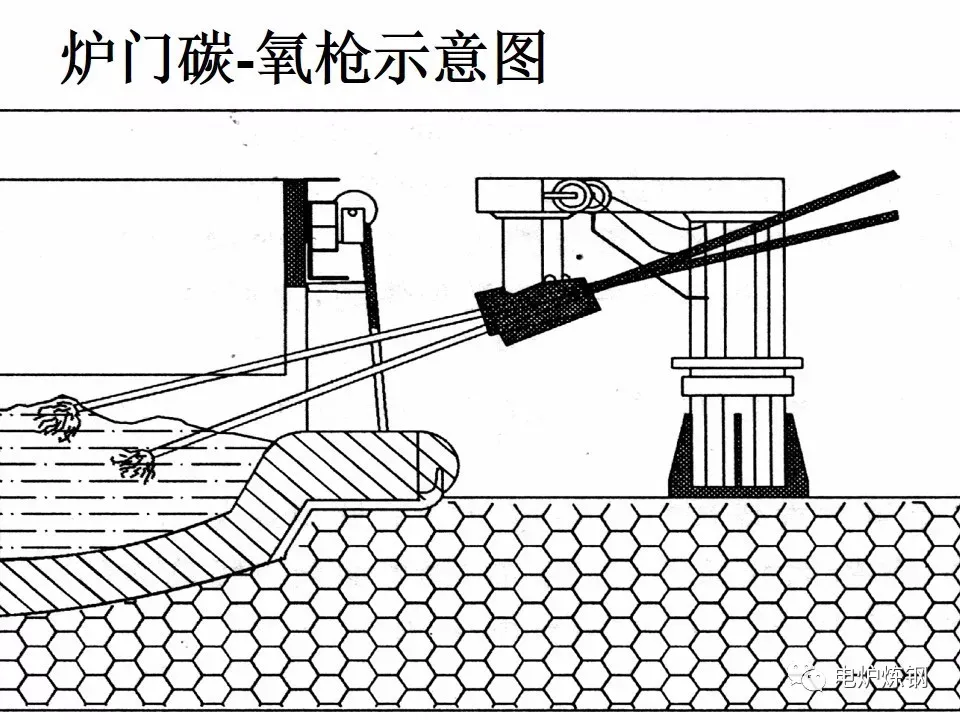 炉门碳-氧枪示意图

电炉炼钢