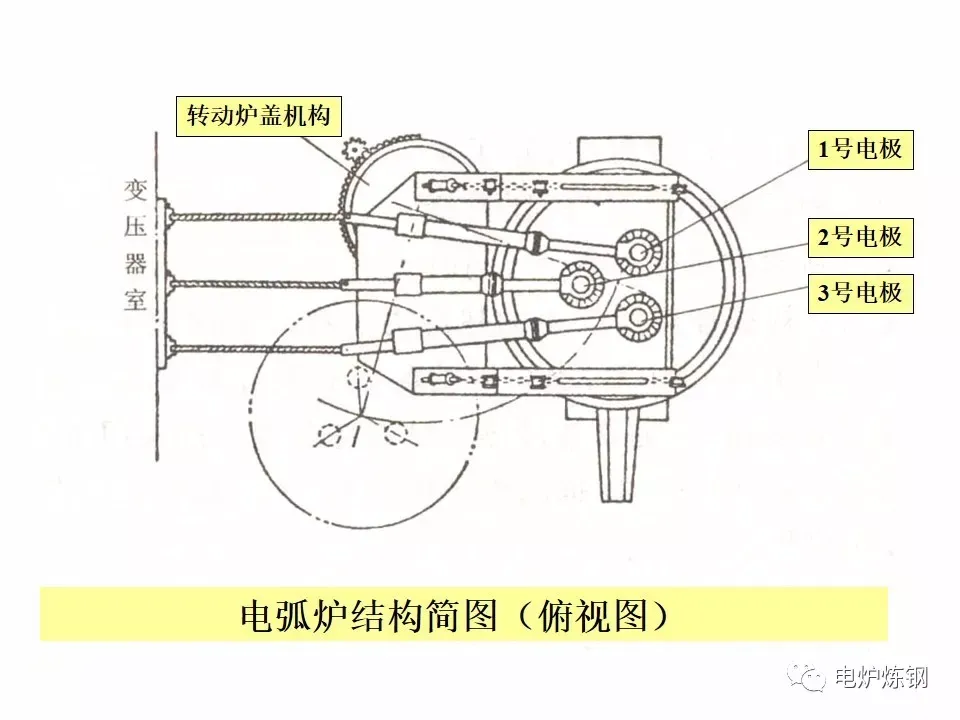 转动炉盖机构

变压器室

1号电极

2号电极

3号电极

电弧炉结构简图（俯视图）

电炉炼钢