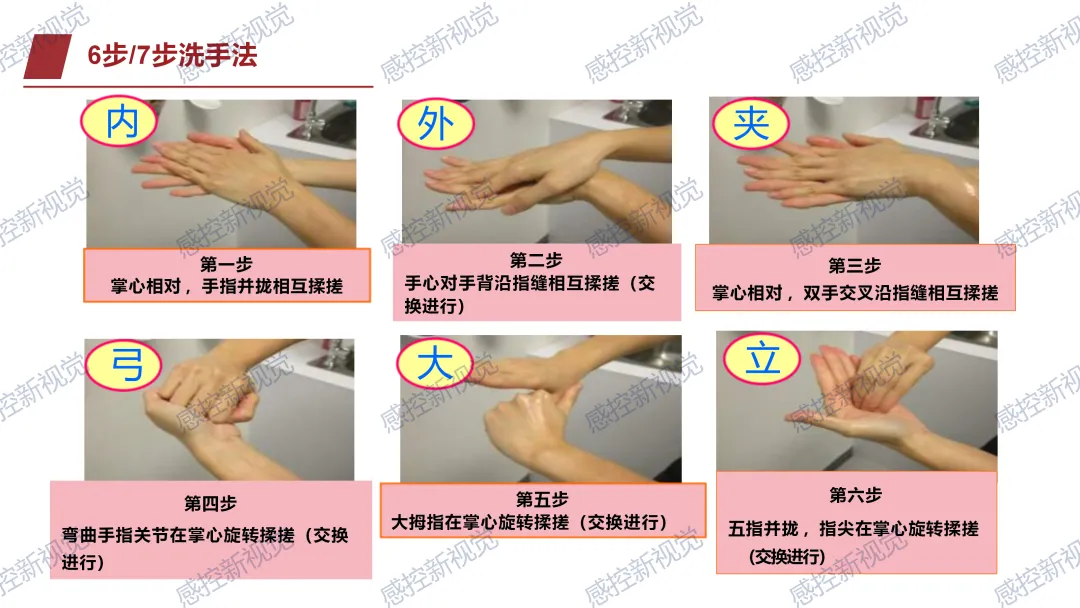 6步/7步洗手法

内

第一步
掌心相对，手指并拢相互揉搓

外

第二步
手心对手背沿指缝相互揉搓（交换进行）

夹

第三步
掌心相对，双手交叉沿指缝相互揉搓

弓

第四步
弯曲手指关节在掌心旋转揉搓（交换进行）

大

第五步
大拇指在掌心旋转揉搓（交换进行）

立

第六步
五指并拢，指尖在掌心旋转揉搓（交换进行）

感控新视觉