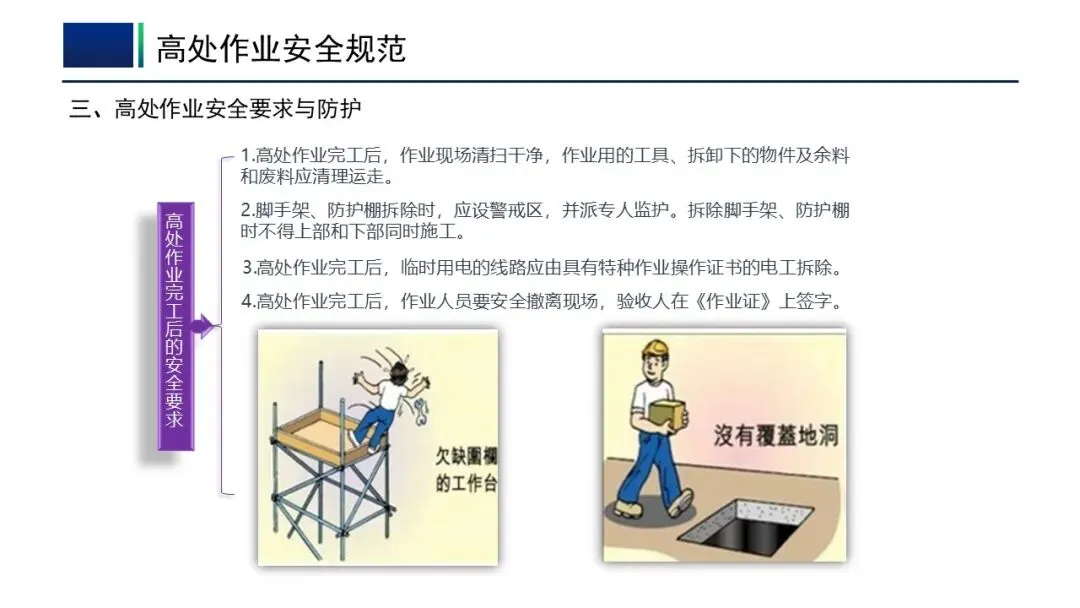 高处作业安全规范

三、高处作业安全要求与防护

高处作业完工后的安全要求

1.高处作业完工后，作业现场清扫干净，作业用的工具、拆卸下的物件及余料和废料应清理运走。

2.脚手架、防护棚拆除时，应设警戒区，并派专人监护。拆除脚手架、防护棚时不得上部和下部同时施工。

3.高处作业完工后，临时用电的线路应由具有特种作业操作证书的电工拆除。

4.高处作业完工后，作业人员要安全撤离现场，验收人在《作业证》上签字。

欠缺圍欄的工作台

沒有覆蓋地洞