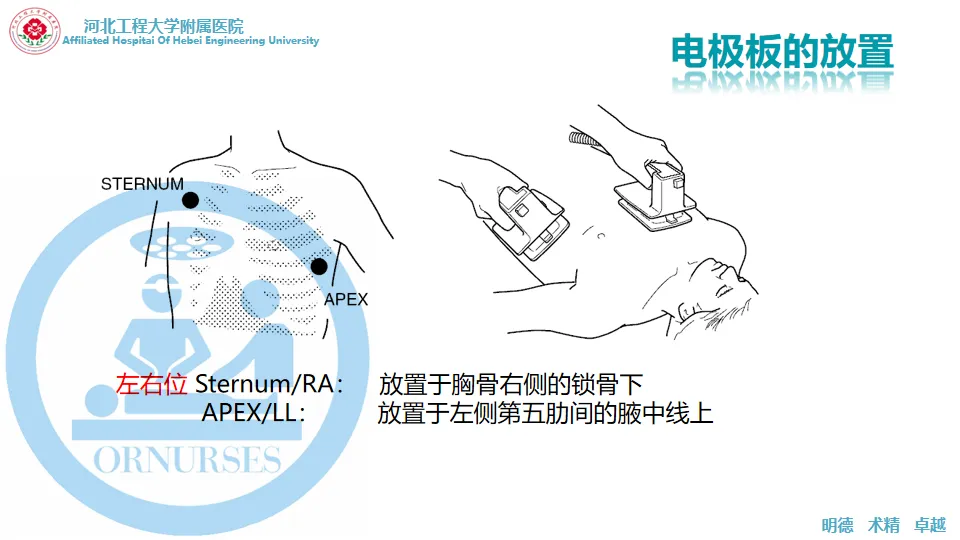 河北工程大学附属医院
Affiliated Hospital Of Hebei Engineering University

电极板的放置

STERNUM

APEX

左右位 Sternum/RA： 放置于胸骨右侧的锁骨下
APEX/LL： 放置于左侧第五肋间的腋中线上

ORNURSES

明德 术精 卓越