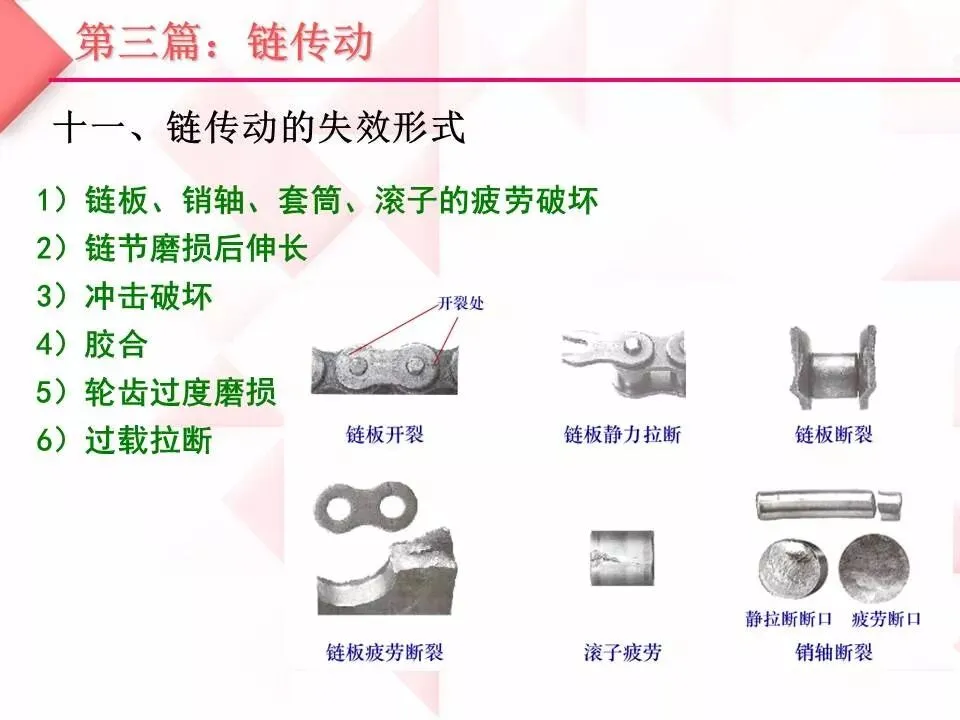 第三篇：链传动

十一、链传动的失效形式

1）链板、销轴、套筒、滚子的疲劳破坏
2）链节磨损后伸长
3）冲击破坏
4）胶合
5）轮齿过度磨损
6）过载拉断

开裂处

链板开裂

链板静力拉断

链板断裂

链板疲劳断裂

滚子疲劳

静拉断断口

疲劳断口

销轴断裂