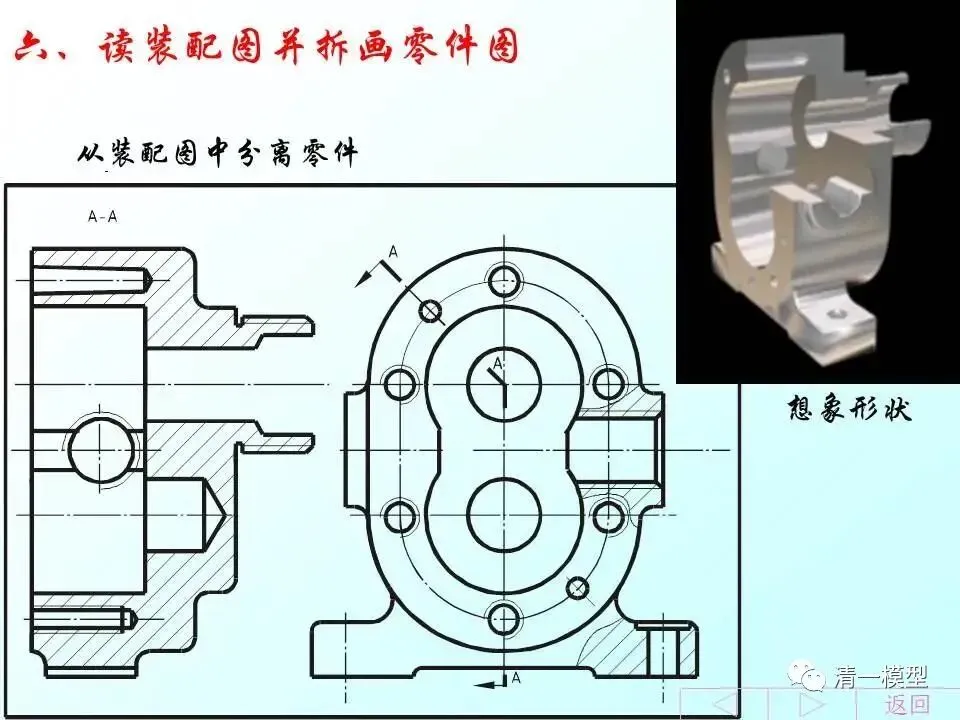 六、读装配图并拆画零件图

从装配图中分离零件

A-A

A

A

A

想象形状

清一模型

返回