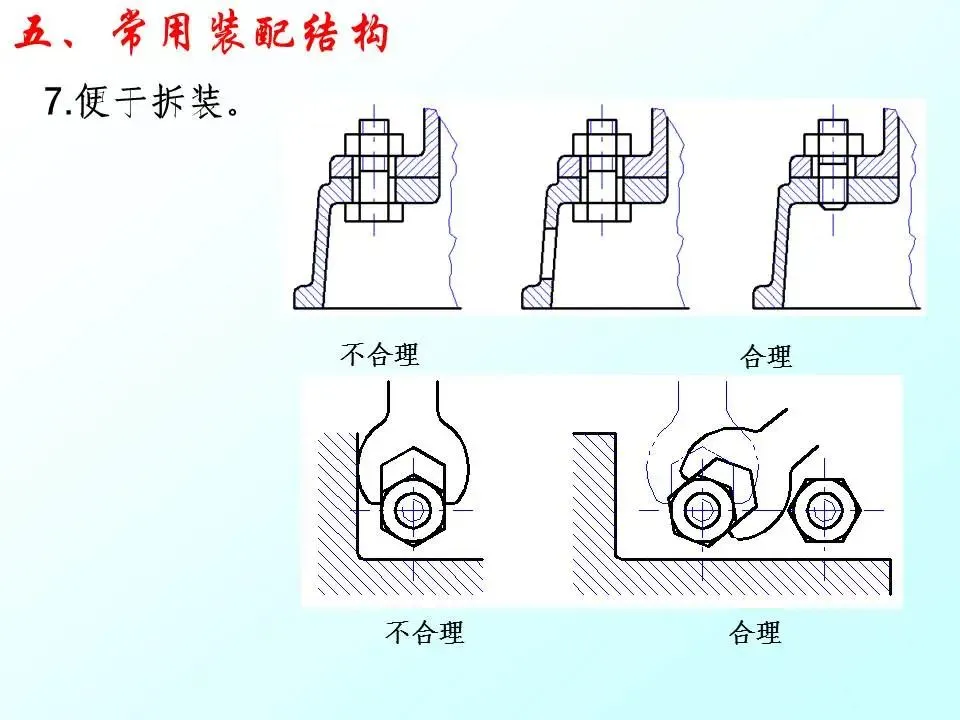 五、常用装配结构

7.便于拆装。

不合理

合理

不合理

合理