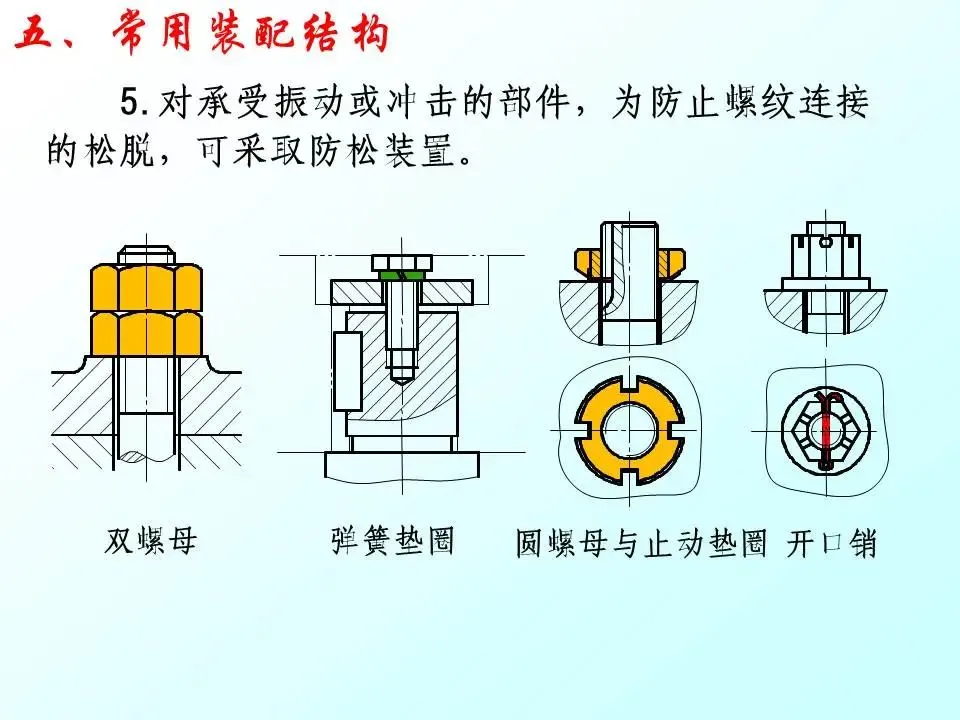 五、常用装配结构

5. 对承受振动或冲击的部件，为防止螺纹连接的松脱，可采取防松装置。

双螺母

弹簧垫圈

圆螺母与止动垫圈

开口销