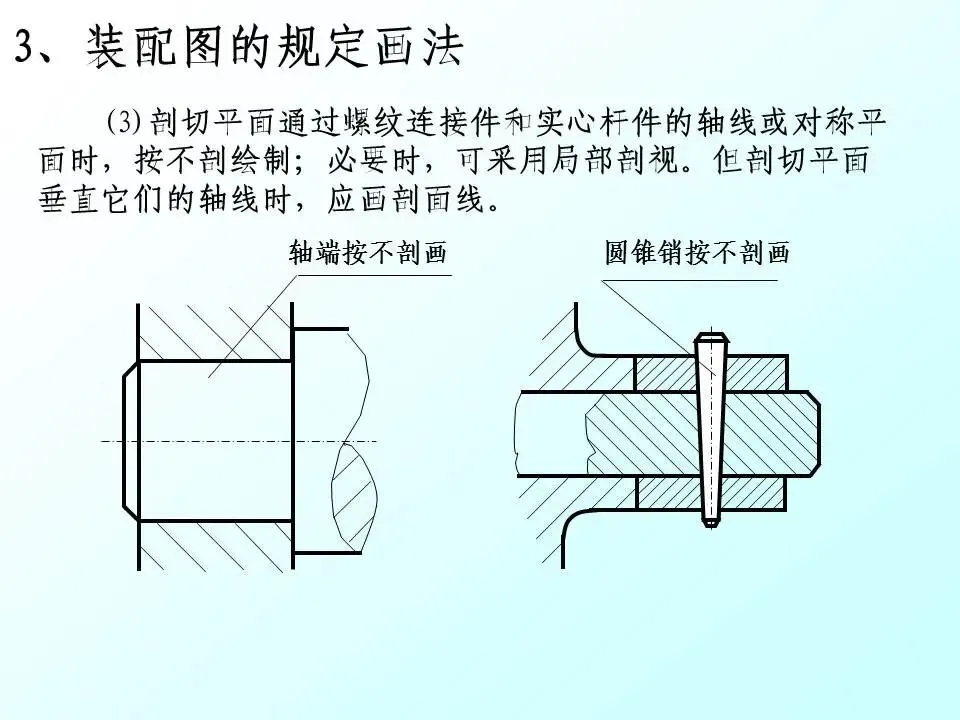 3、装配图的规定画法

(3) 剖切平面通过螺纹连接件和实心杆件的轴线或对称平面时，按不剖绘制；必要时，可采用局部剖视。但剖切平面垂直它们的轴线时，应画剖面线。

轴端按不剖画

圆锥销按不剖画