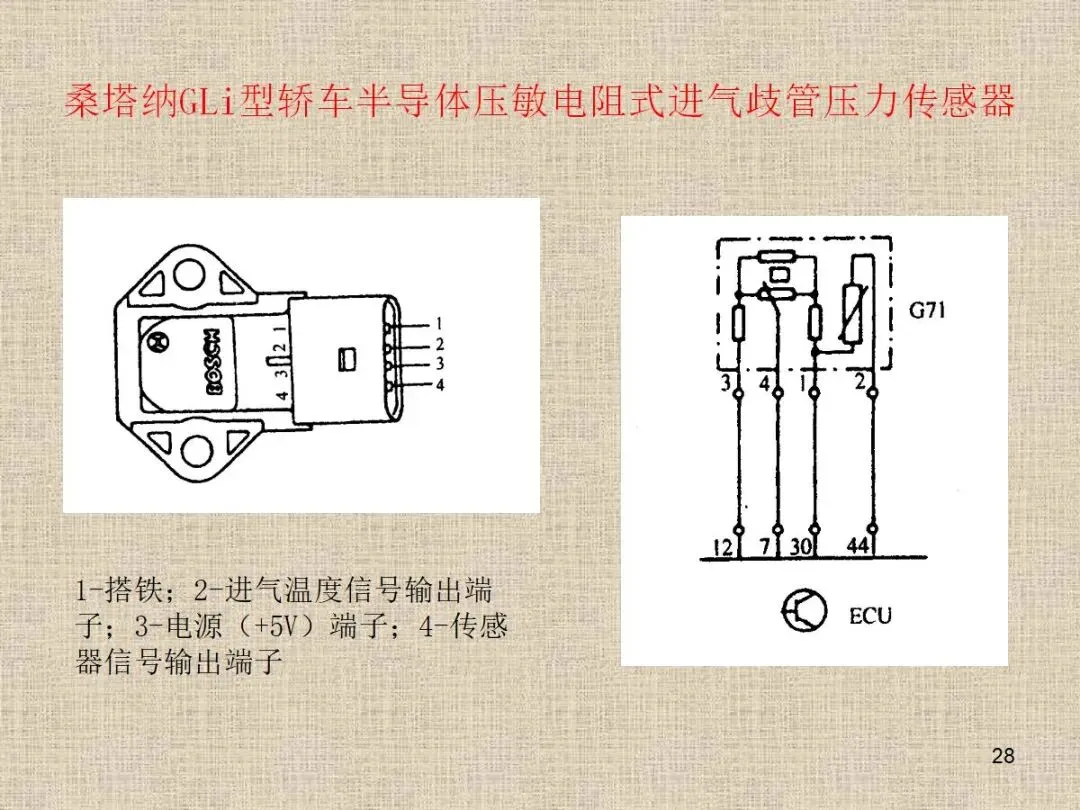 桑塔纳GLi型轿车半导体压敏电阻式进气歧管压力传感器

BOSCH
4 3 2 1
1
2
3
4

G71
3 4 1 2
12 7 30 44
ECU

1-搭铁；2-进气温度信号输出端子；3-电源（+5V）端子；4-传感器信号输出端子

28