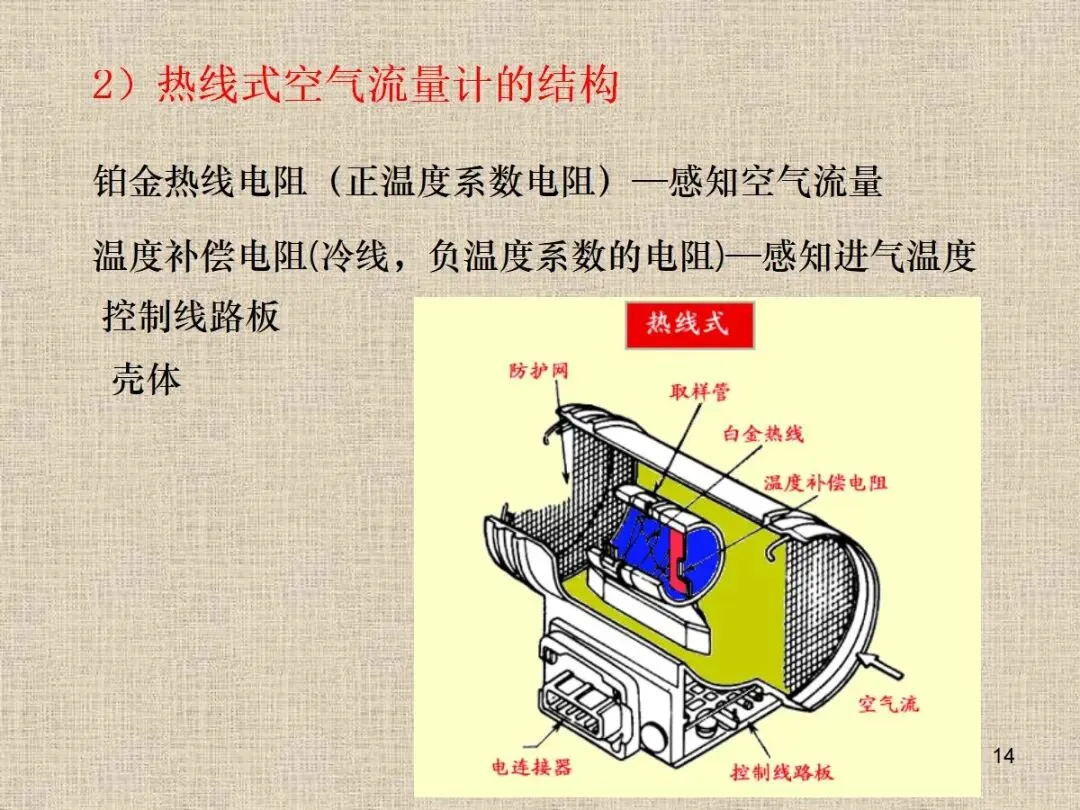 2）热线式空气流量计的结构

铂金热线电阻（正温度系数电阻）—感知空气流量

温度补偿电阻(冷线，负温度系数的电阻)—感知进气温度

控制线路板

壳体

热线式

防护网

取样管

白金热线

温度补偿电阻

空气流

电连接器

控制线路板

14