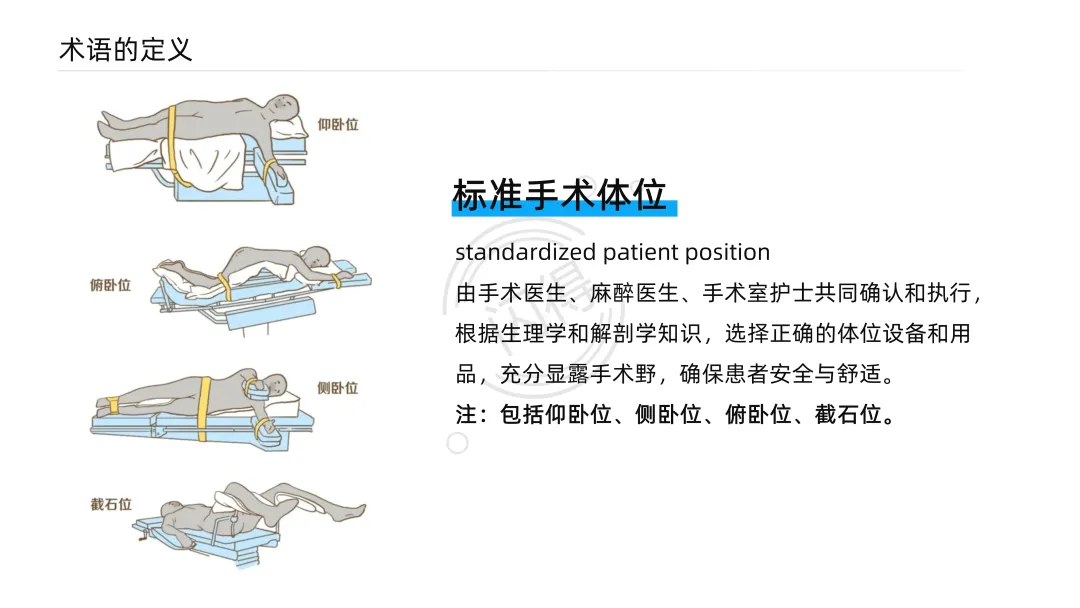 术语的定义

仰卧位

俯卧位

侧卧位

截石位

标准手术体位

standardized patient position

由手术医生、麻醉医生、手术室护士共同确认和执行，根据生理学和解剖学知识，选择正确的体位设备和用品，充分显露手术野，确保患者安全与舒适。

注：包括仰卧位、侧卧位、俯卧位、截石位。