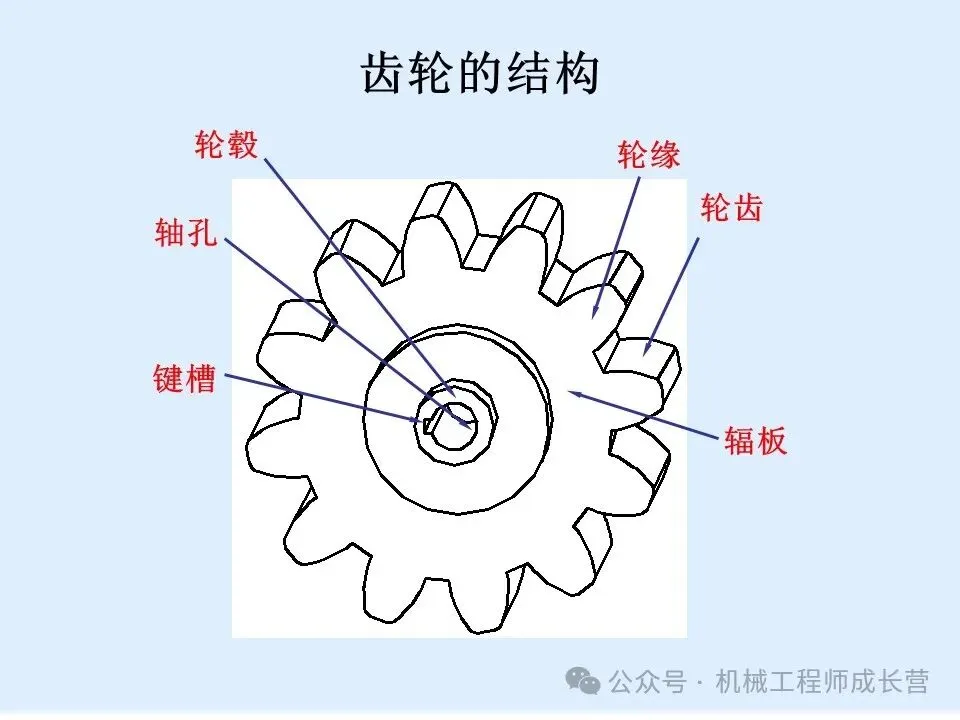 齿轮的结构

轮毂

轮缘

轮齿

轴孔

键槽

辐板

公众号 · 机械工程师成长营