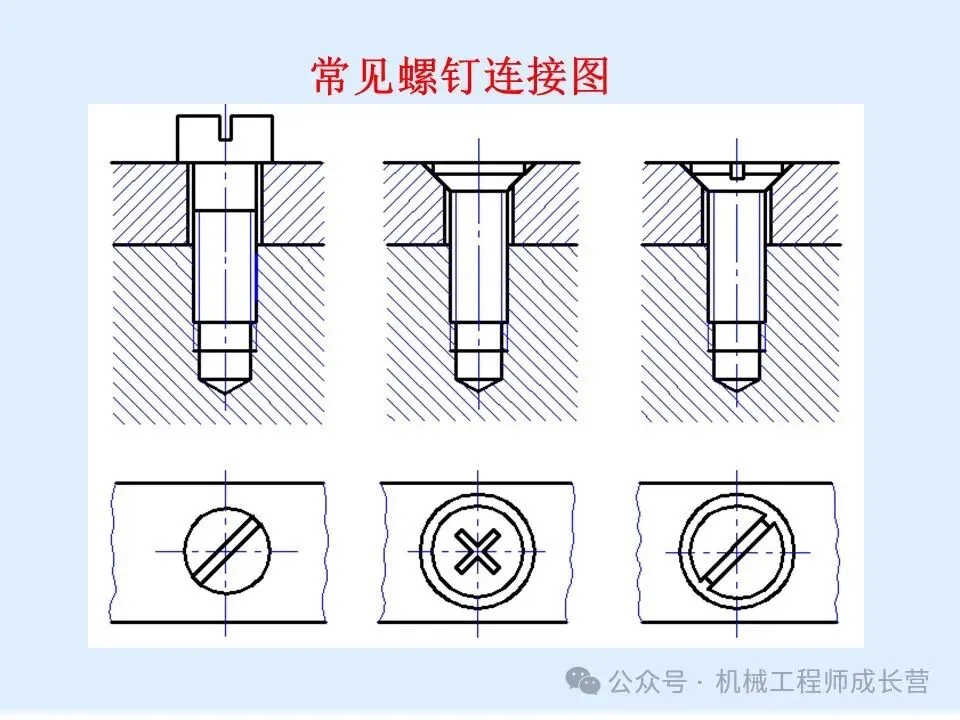 常见螺钉连接图

公众号 · 机械工程师成长营