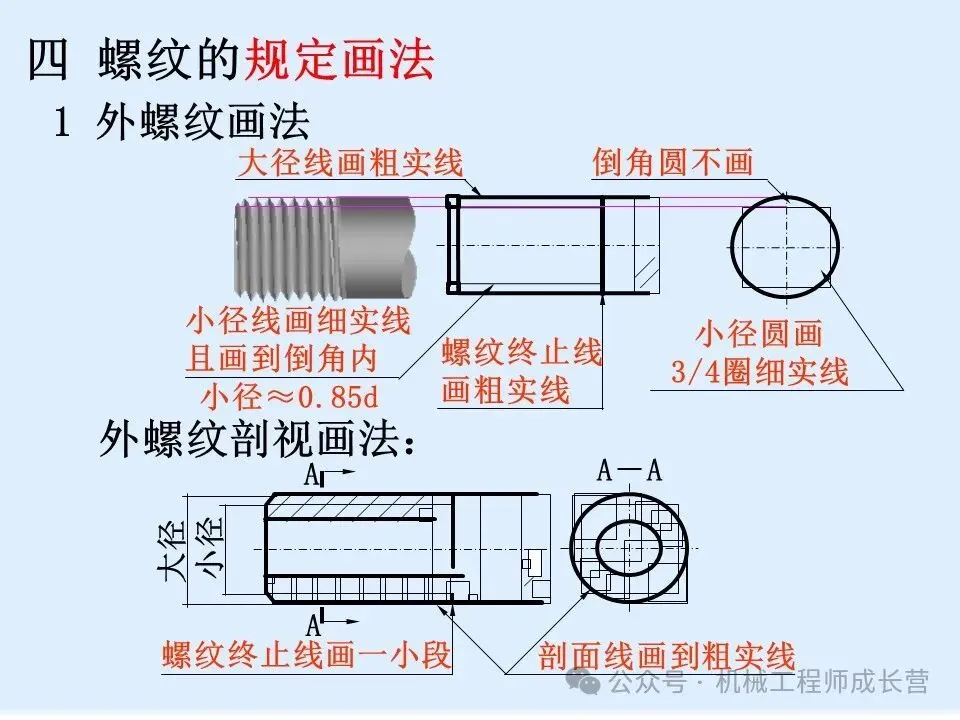 四 螺纹的规定画法

1 外螺纹画法

大径线画粗实线

倒角圆不画

小径线画细实线
且画到倒角内

小径≈0.85d

螺纹终止线
画粗实线

小径圆画
3/4圈细实线

外螺纹剖视画法：

A

A—A

大径

小径

A

螺纹终止线画一小段

剖面线画到粗实线

公众号 · 机械工程师成长营