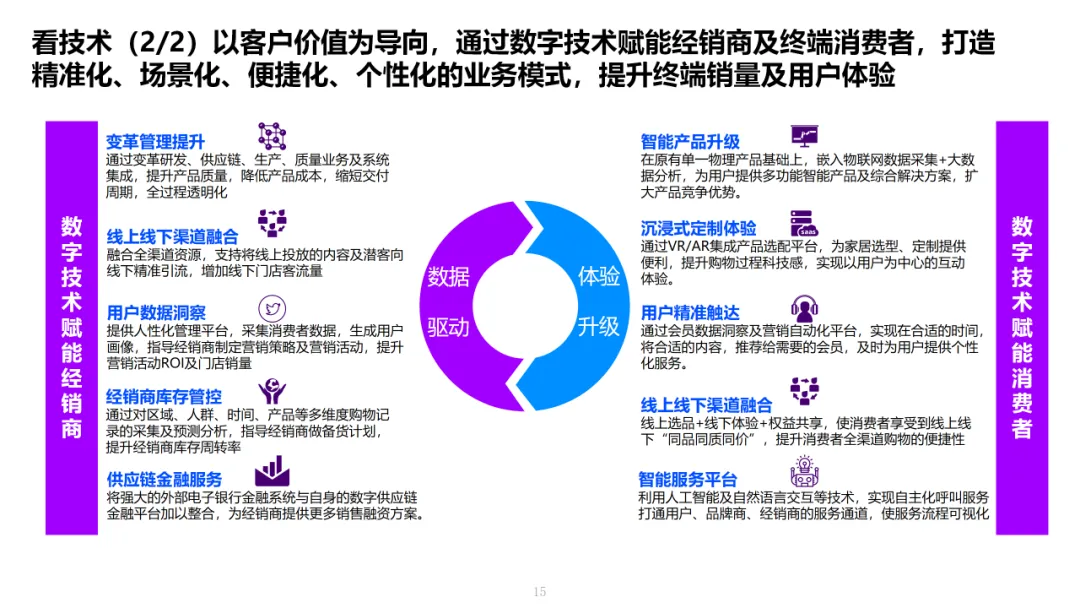 看技术（2/2）以客户价值为导向，通过数字技术赋能经销商及终端消费者，打造精准化、场景化、便捷化、个性化的业务模式，提升终端销量及用户体验

数字技术赋能经销商

变革管理提升
通过变革研发、供应链、生产、质量业务及系统集成，提升产品质量，降低产品成本，缩短交付周期，全过程透明化

线上线下渠道融合
融合全渠道资源，支持将线上投放的内容及潜客向线下精准引流，增加线下门店客流量

用户数据洞察
提供人性化管理平台，采集消费者数据，生成用户画像，指导经销商制定营销策略及营销活动，提升营销活动ROI及门店销量

经销商库存管控
通过对区域、人群、时间、产品等多维度购物记录的采集及预测分析，指导经销商做备货计划，提升经销商库存周转率

供应链金融服务
将强大的外部电子银行金融系统与自身的数字供应链金融平台加以整合，为经销商提供更多销售融资方案。

数据
驱动
体验
升级

智能产品升级
在原有单一物理产品基础上，嵌入物联网数据采集+大数据分析，为用户提供多功能智能产品及综合解决方案，扩大产品竞争优势。

沉浸式定制体验
通过VR/AR集成产品选配平台，为家居选型、定制提供便利，提升购物过程科技感，实现以用户为中心的互动体验。

用户精准触达
通过会员数据洞察及营销自动化平台，实现在合适的时间，将合适的内容，推荐给需要的会员，及时为用户提供个性化服务。

线上线下渠道融合
线上选品+线下体验+权益共享，使消费者享受到线上线下“同品同质同价”，提升消费者全渠道购物的便捷性

智能服务平台
利用人工智能及自然语言交互等技术，实现自主化呼叫服务打通用户、品牌商、经销商的服务通道，使服务流程可视化

数字技术赋能消费者

15