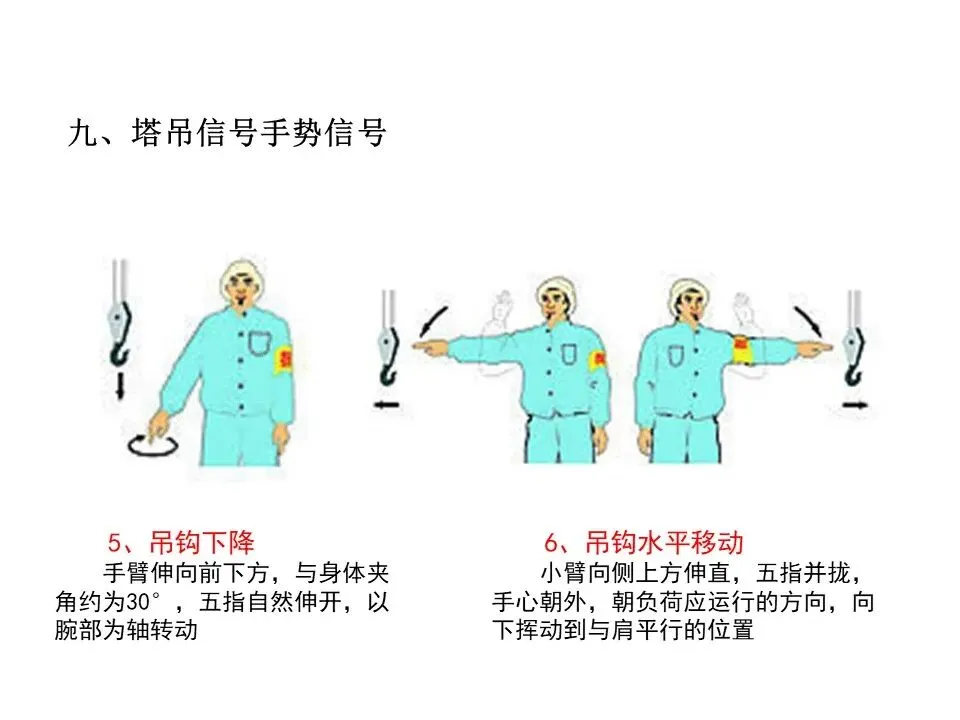 九、塔吊信号手势信号

5、吊钩下降

手臂伸向前下方，与身体夹角约为30°，五指自然伸开，以腕部为轴转动

6、吊钩水平移动

小臂向侧上方伸直，五指并拢，手心朝外，朝负荷应运行的方向，向下挥动到与肩平行的位置