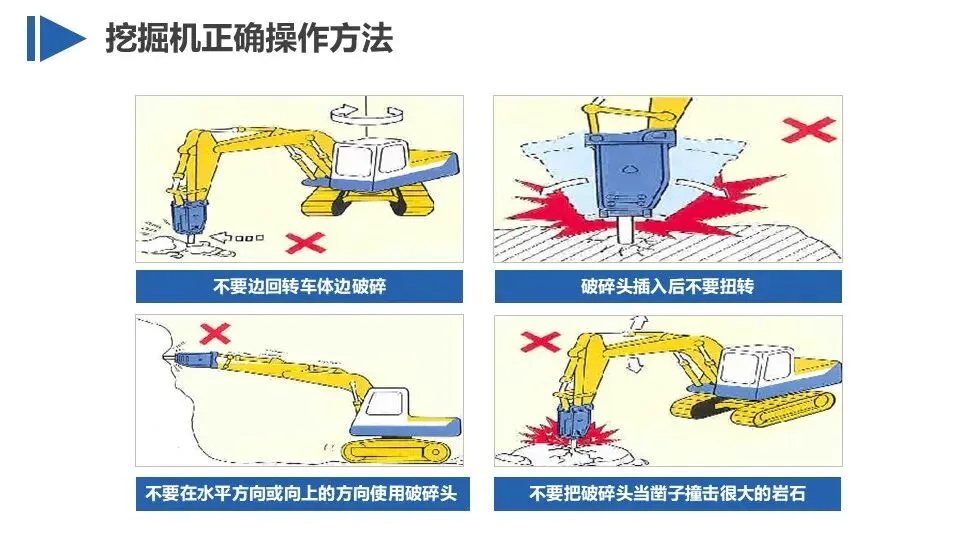 挖掘机正确操作方法

不要边回转车体边破碎

破碎头插入后不要扭转

不要在水平方向或向上的方向使用破碎头

不要把破碎头当凿子撞击很大的岩石