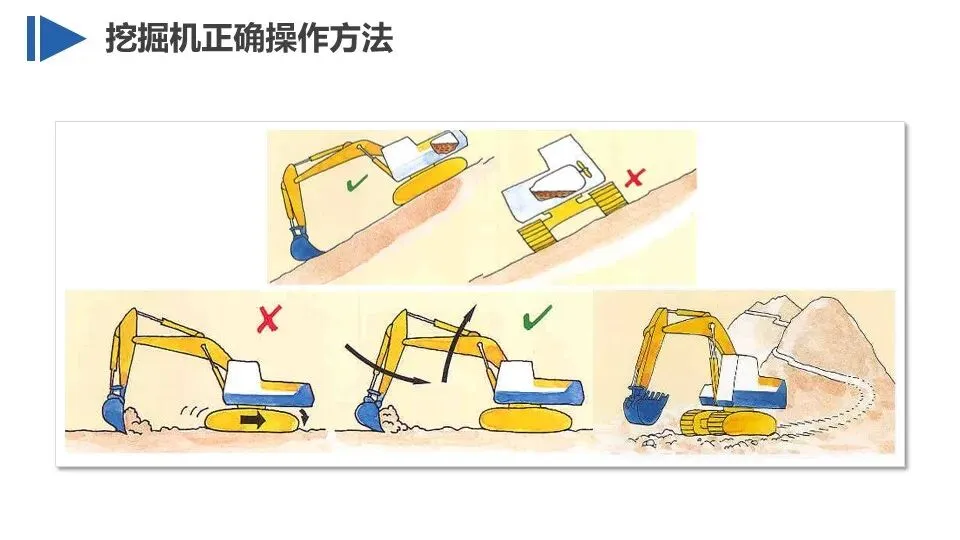 挖掘机正确操作方法