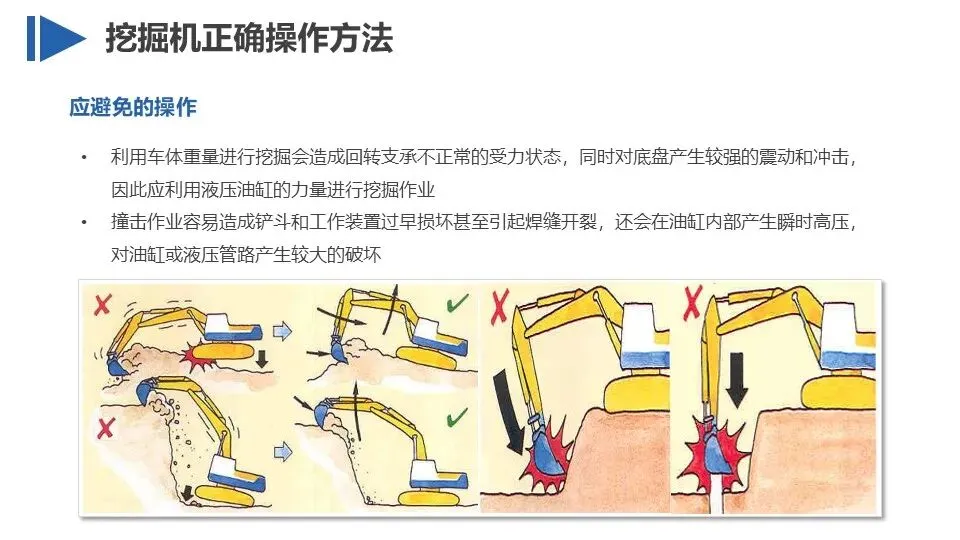 挖掘机正确操作方法

应避免的操作

• 利用车体重量进行挖掘会造成回转支承不正常的受力状态，同时对底盘产生较强的震动和冲击，因此应利用液压油缸的力量进行挖掘作业

• 撞击作业容易造成铲斗和工作装置过早损坏甚至引起焊缝开裂，还会在油缸内部产生瞬时高压，对油缸或液压管路产生较大的破坏