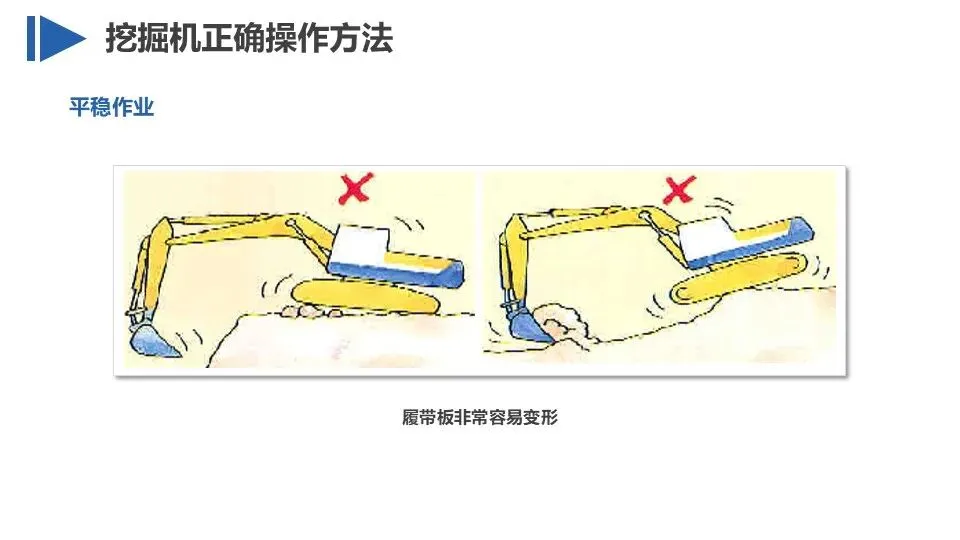 挖掘机正确操作方法

平稳作业

履带板非常容易变形