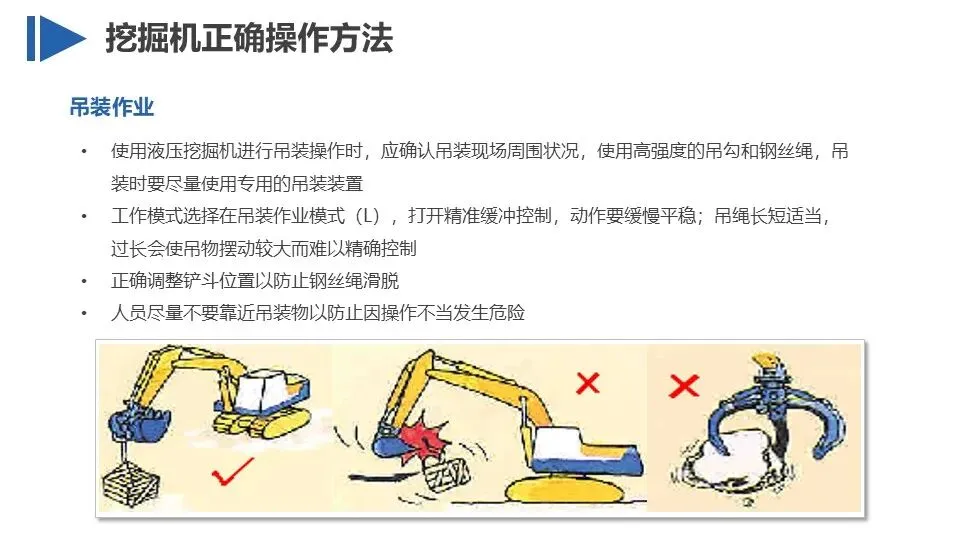 挖掘机正确操作方法

吊装作业

• 使用液压挖掘机进行吊装操作时，应确认吊装现场周围状况，使用高强度的吊勾和钢丝绳，吊装时要尽量使用专用的吊装装置
• 工作模式选择在吊装作业模式（L），打开精准缓冲控制，动作要缓慢平稳；吊绳长短适当，过长会使吊物摆动较大而难以精确控制
• 正确调整铲斗位置以防止钢丝绳滑脱
• 人员尽量不要靠近吊装物以防止因操作不当发生危险