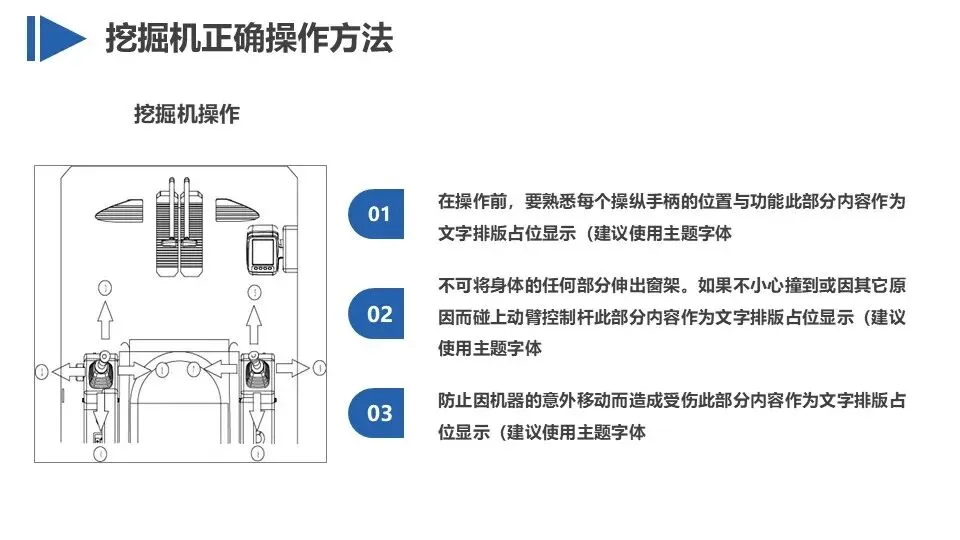 挖掘机正确操作方法

挖掘机操作

01

在操作前，要熟悉每个操纵手柄的位置与功能此部分内容作为文字排版占位显示（建议使用主题字体

02

不可将身体的任何部分伸出窗架。如果不小心撞到或因其它原因而碰上动臂控制杆此部分内容作为文字排版占位显示（建议使用主题字体

03

防止因机器的意外移动而造成受伤此部分内容作为文字排版占位显示（建议使用主题字体