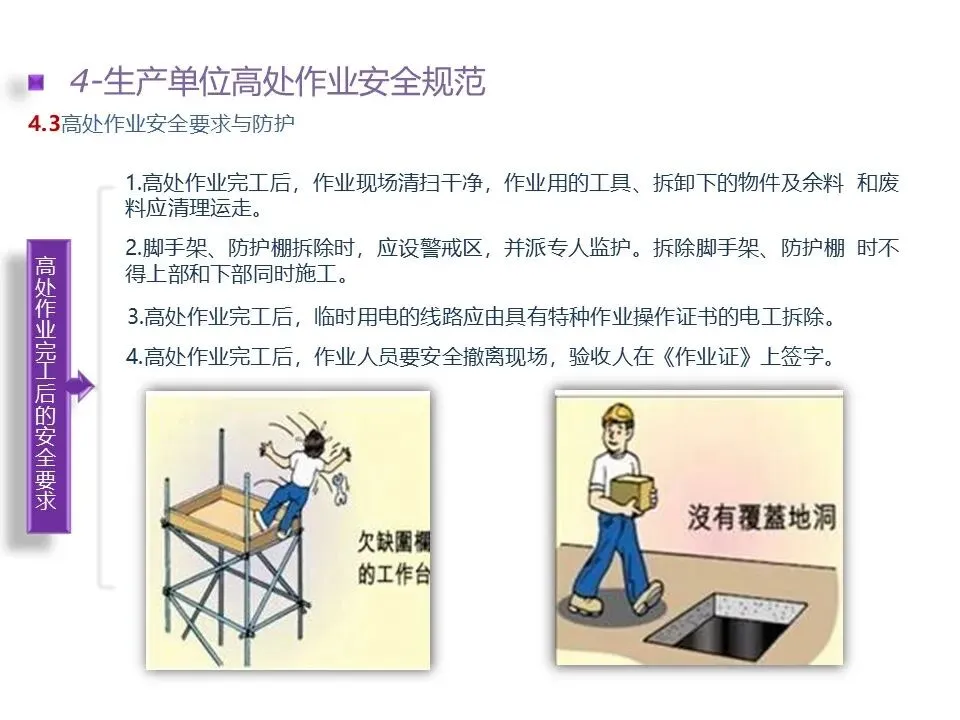 4-生产单位高处作业安全规范

4.3高处作业安全要求与防护

高处作业完工后的安全要求

1.高处作业完工后，作业现场清扫干净，作业用的工具、拆卸下的物件及余料 和废料应清理运走。

2.脚手架、防护棚拆除时，应设警戒区，并派专人监护。拆除脚手架、防护棚 时不得上部和下部同时施工。

3.高处作业完工后，临时用电的线路应由具有特种作业操作证书的电工拆除。

4.高处作业完工后，作业人员要安全撤离现场，验收人在《作业证》上签字。

欠缺圍欄的工作台

沒有覆蓋地洞