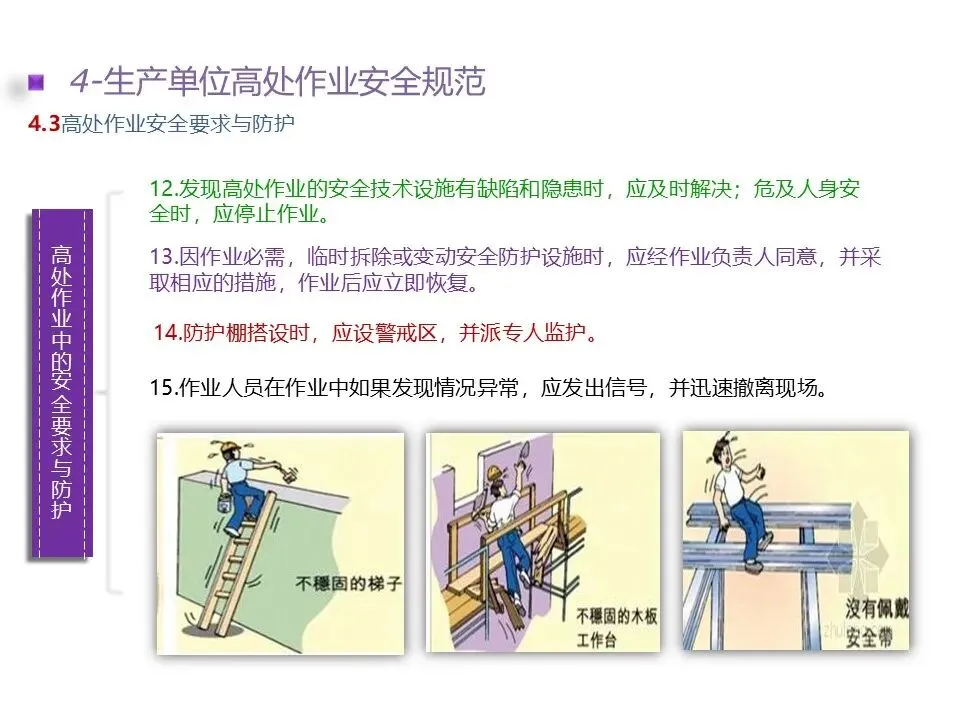 4-生产单位高处作业安全规范

4.3高处作业安全要求与防护

高处作业中的安全要求与防护

12.发现高处作业的安全技术设施有缺陷和隐患时，应及时解决；危及人身安全时，应停止作业。

13.因作业必需，临时拆除或变动安全防护设施时，应经作业负责人同意，并采取相应的措施，作业后应立即恢复。

14.防护棚搭设时，应设警戒区，并派专人监护。

15.作业人员在作业中如果发现情况异常，应发出信号，并迅速撤离现场。

不穩固的梯子

不穩固的木板工作台

沒有佩戴安全帶