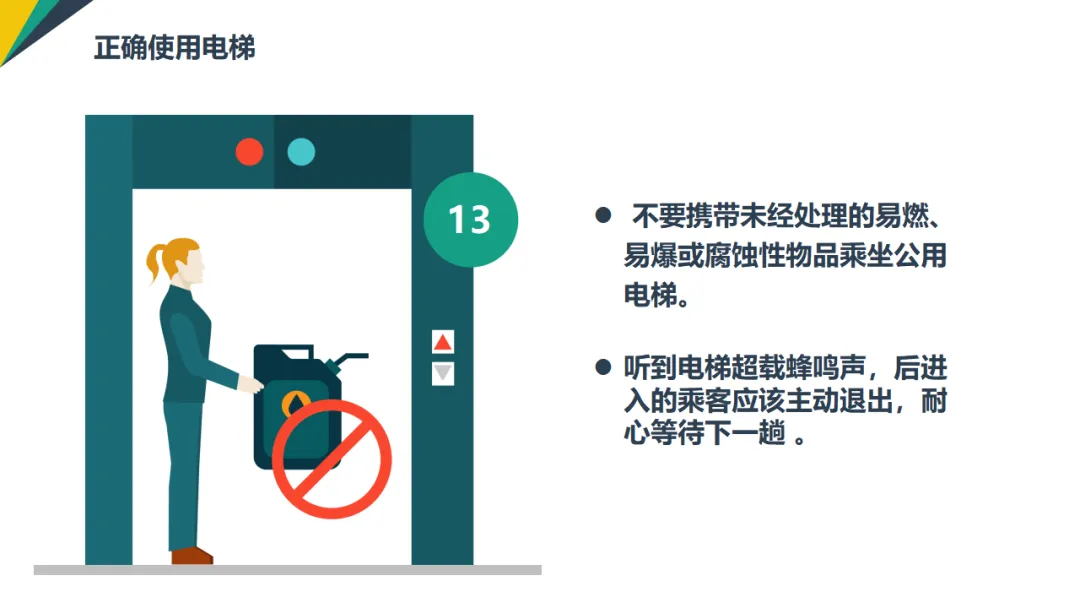 正确使用电梯

13

● 不要携带未经处理的易燃、易爆或腐蚀性物品乘坐公用电梯。

● 听到电梯超载蜂鸣声，后进入的乘客应该主动退出，耐心等待下一趟 。