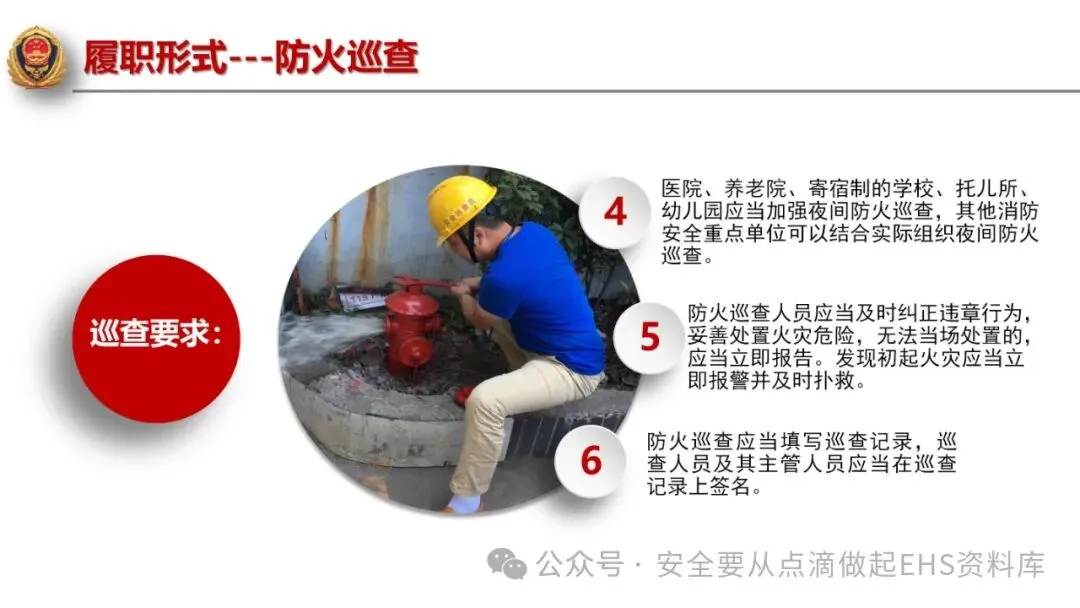 履职形式---防火巡查

巡查要求:

4

医院、养老院、寄宿制的学校、托儿所、幼儿园应当加强夜间防火巡查，其他消防安全重点单位可以结合实际组织夜间防火巡查。

5

防火巡查人员应当及时纠正违章行为，妥善处置火灾危险，无法当场处置的，应当立即报告。发现初起火灾应当立即报警并及时扑救。

6

防火巡查应当填写巡查记录，巡查人员及其主管人员应当在巡查记录上签名。

公众号 · 安全要从点滴做起EHS资料库