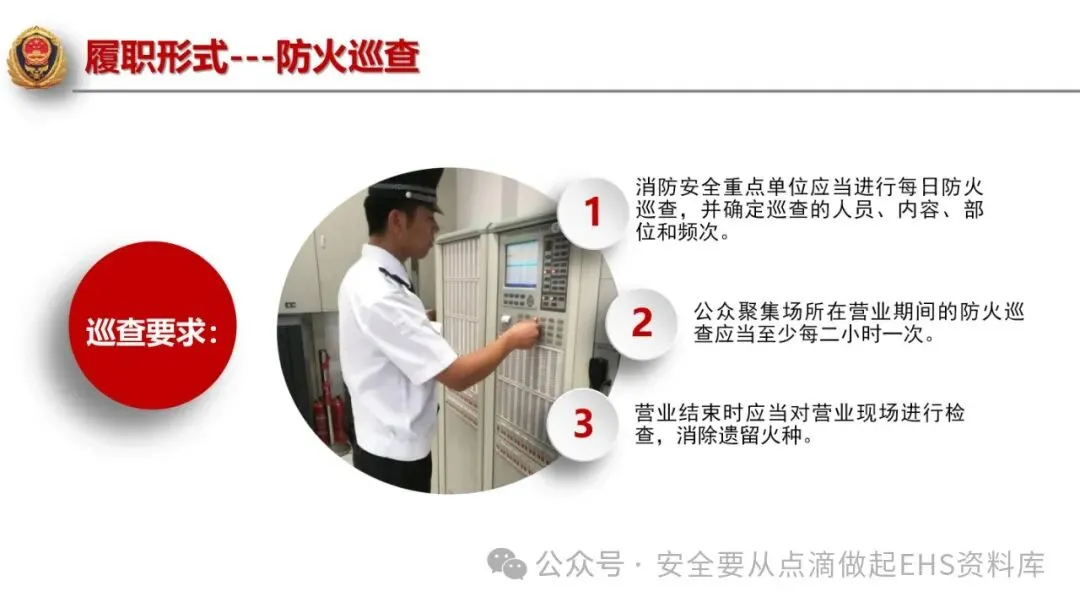 履职形式---防火巡查

巡查要求：

1
消防安全重点单位应当进行每日防火巡查，并确定巡查的人员、内容、部位和频次。

2
公众聚集场所在营业期间的防火巡查应当至少每二小时一次。

3
营业结束时应当对营业现场进行检查，消除遗留火种。

公众号 · 安全要从点滴做起EHS资料库