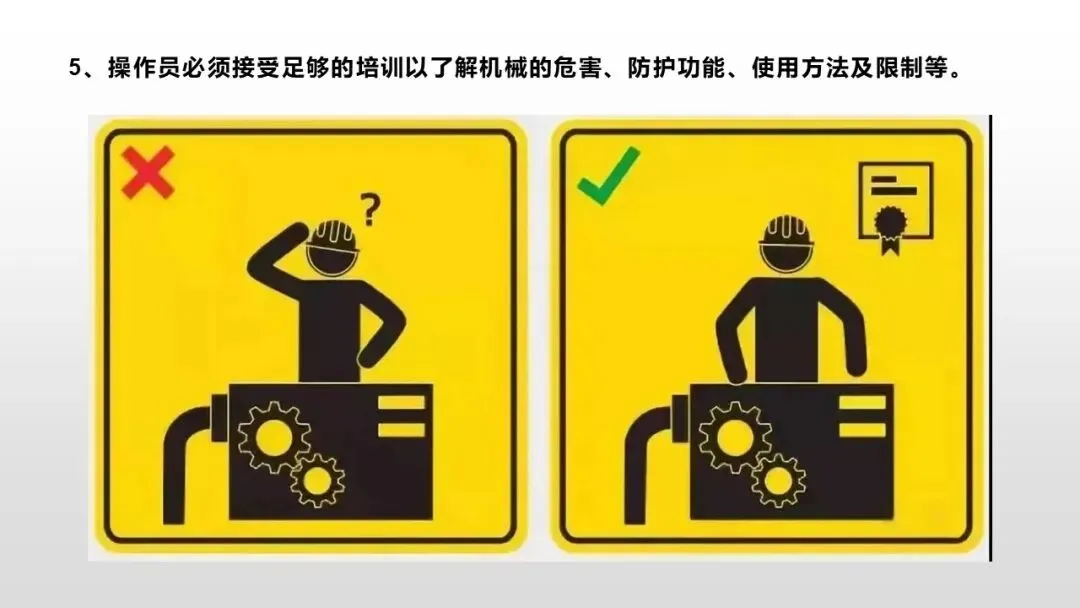 5、操作员必须接受足够的培训以了解机械的危害、防护功能、使用方法及限制等。

?